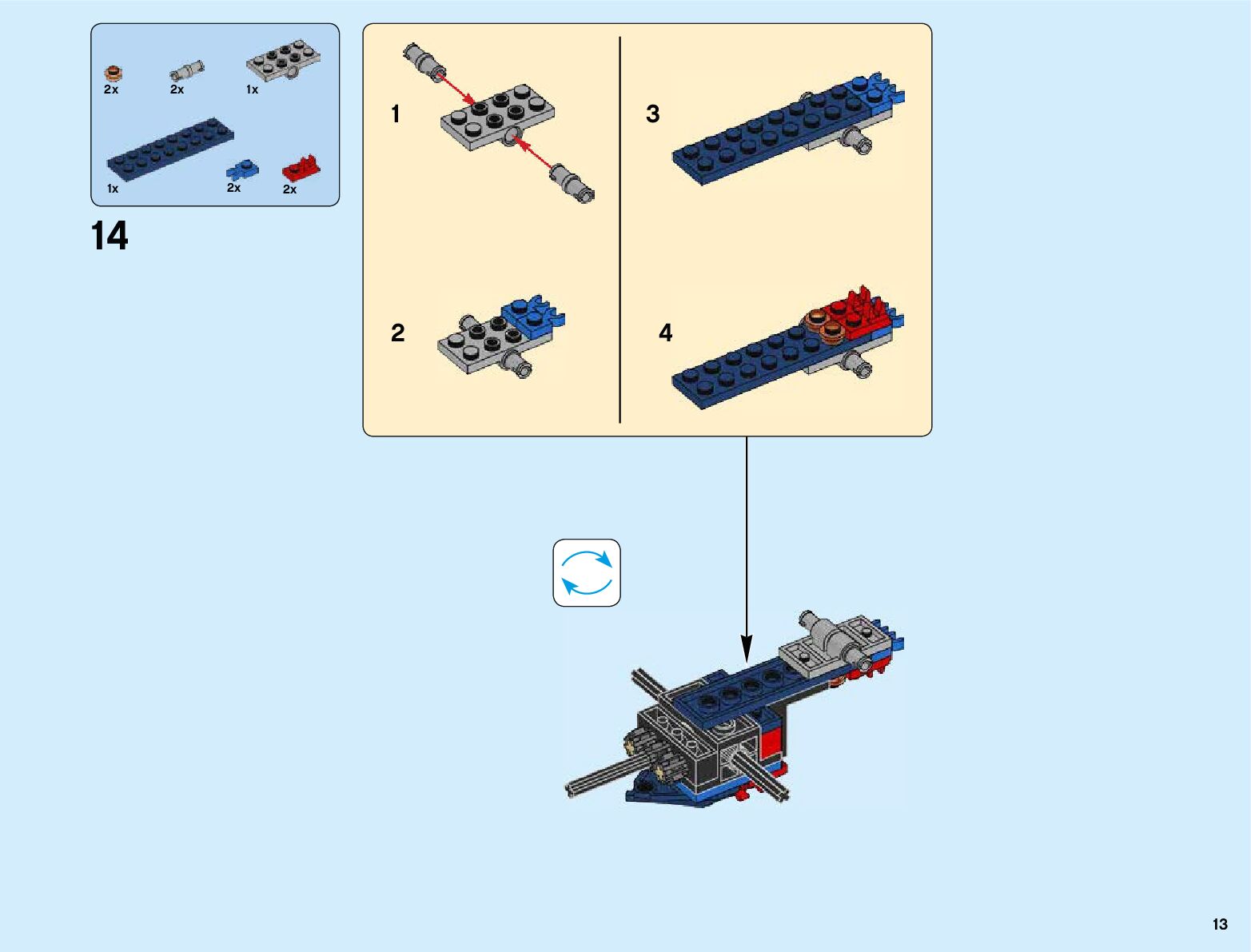 2x 2x 1x

1x 2x 2x

14

1

2

3

4

13