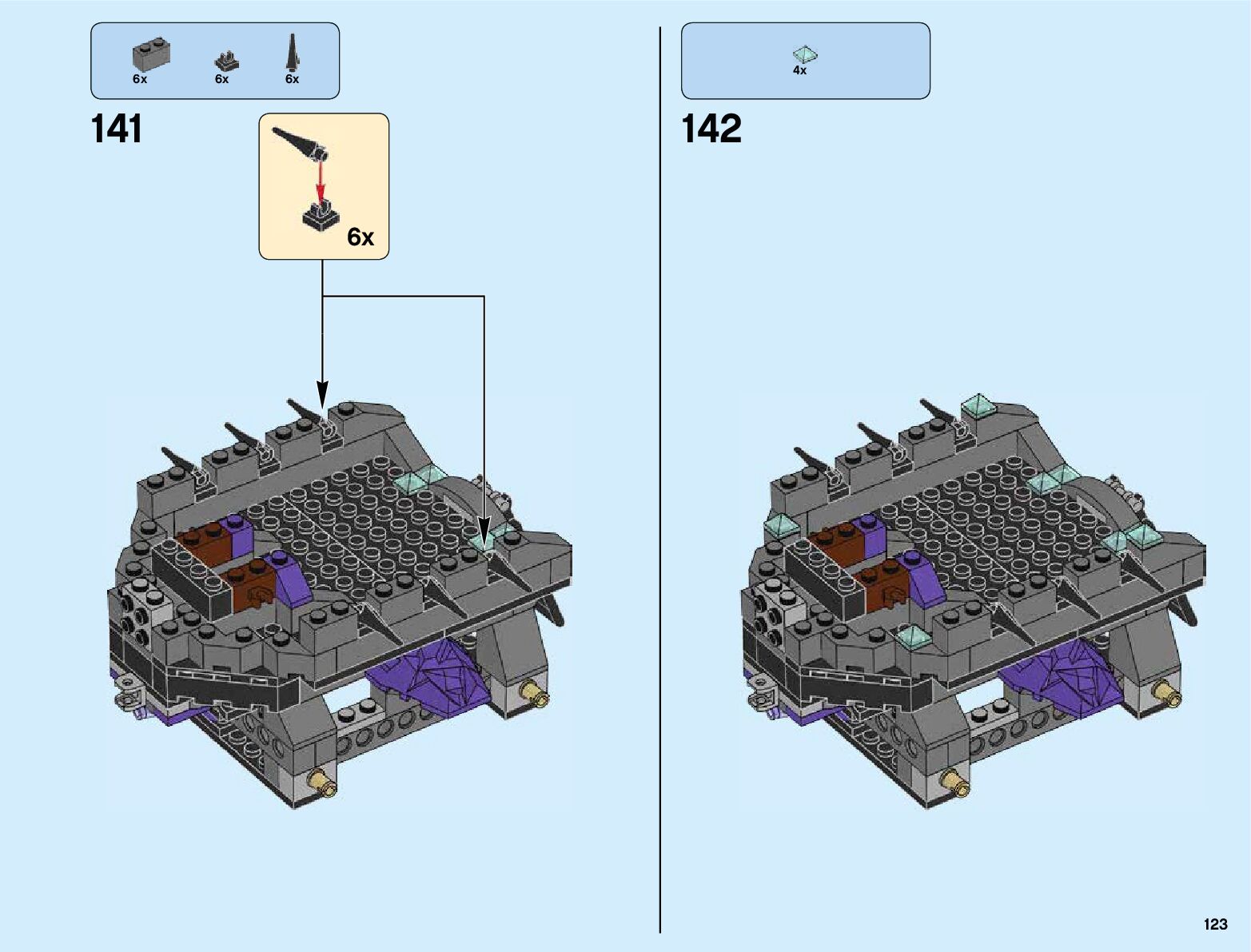 6x 6x 6x

141

6x

4x

142

123