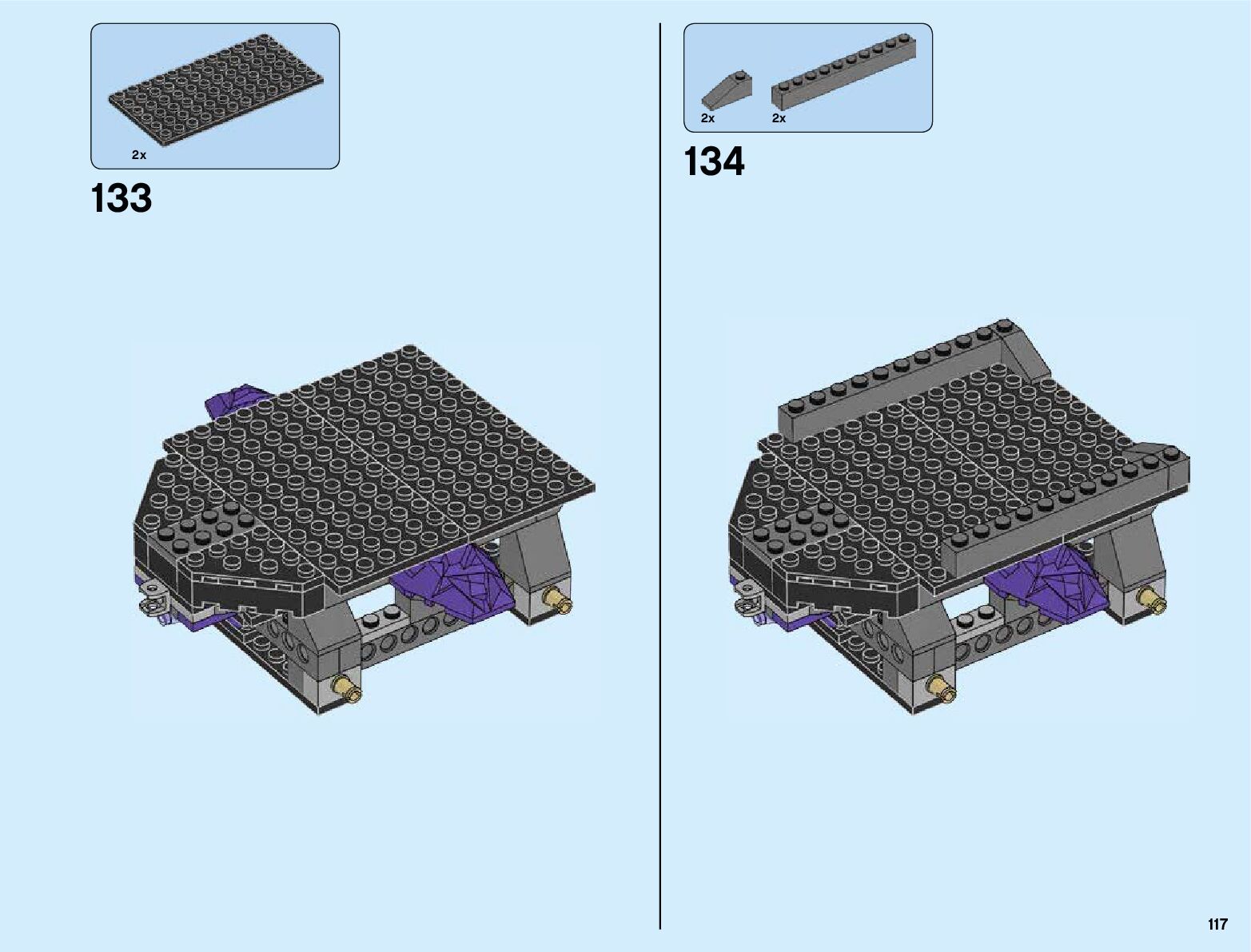 2x

133

2x

2x

134

117