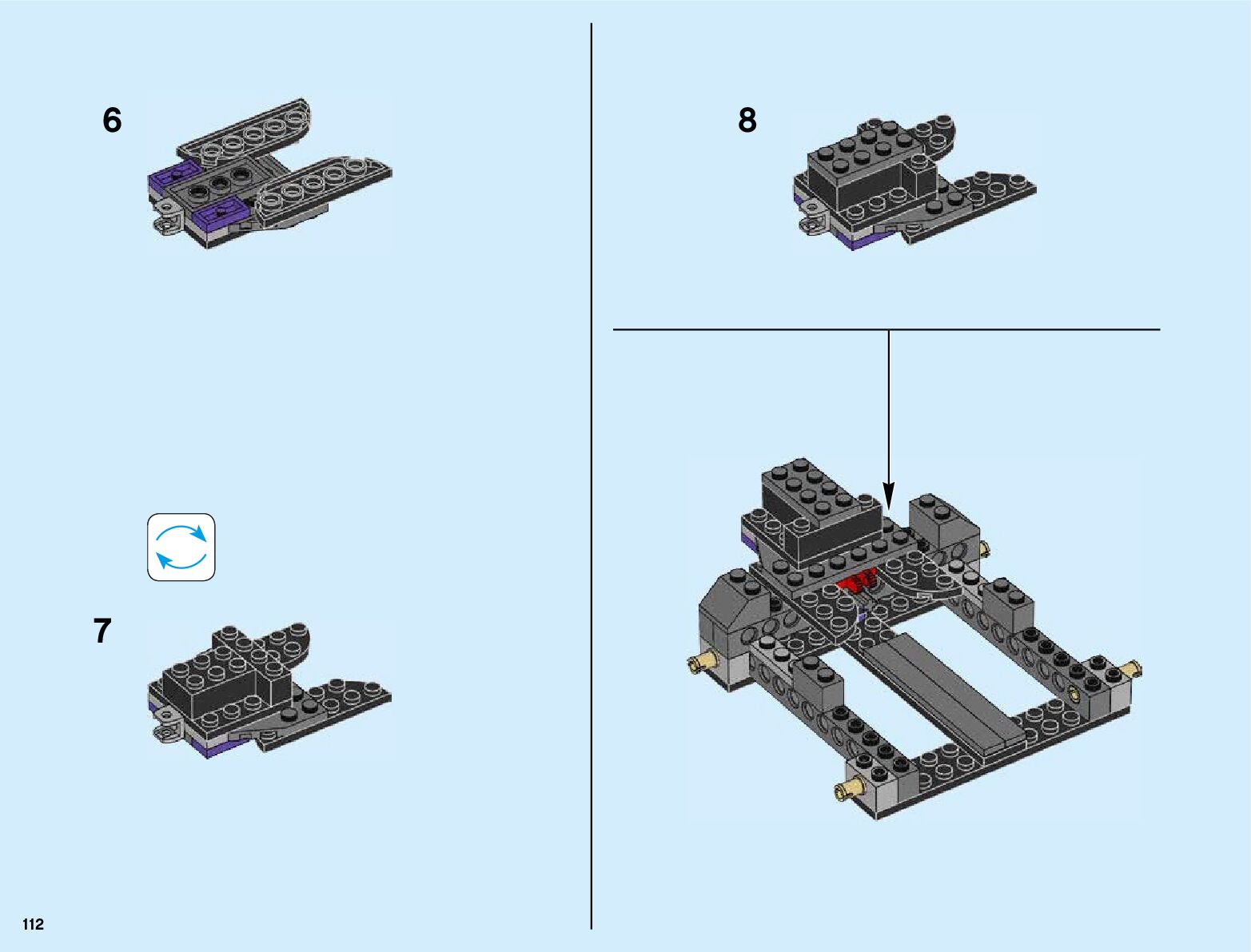 6

7

8

112