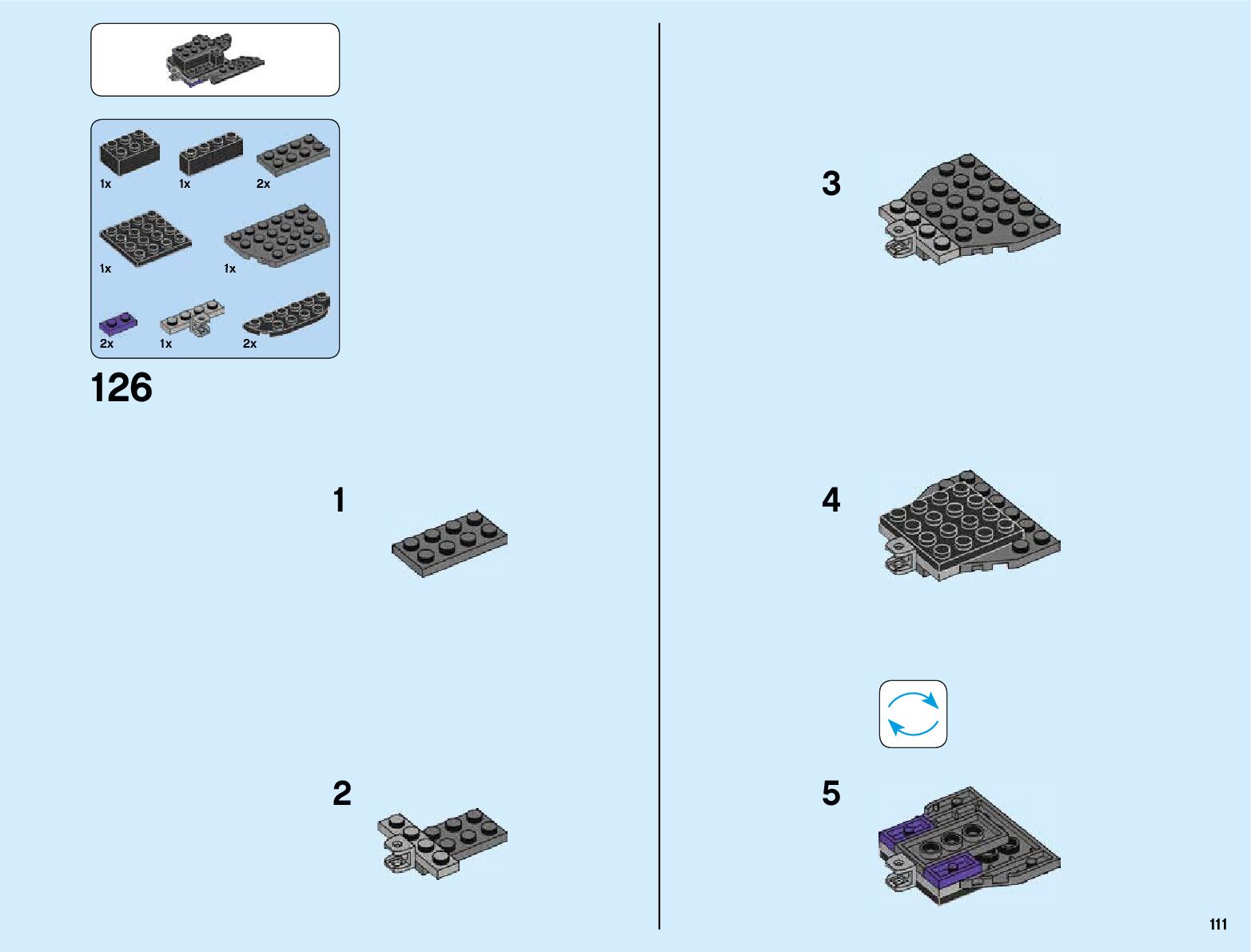 1x
1x
2x
1x
1x
2x
1x
2x

126

1

2

3

4

5

111