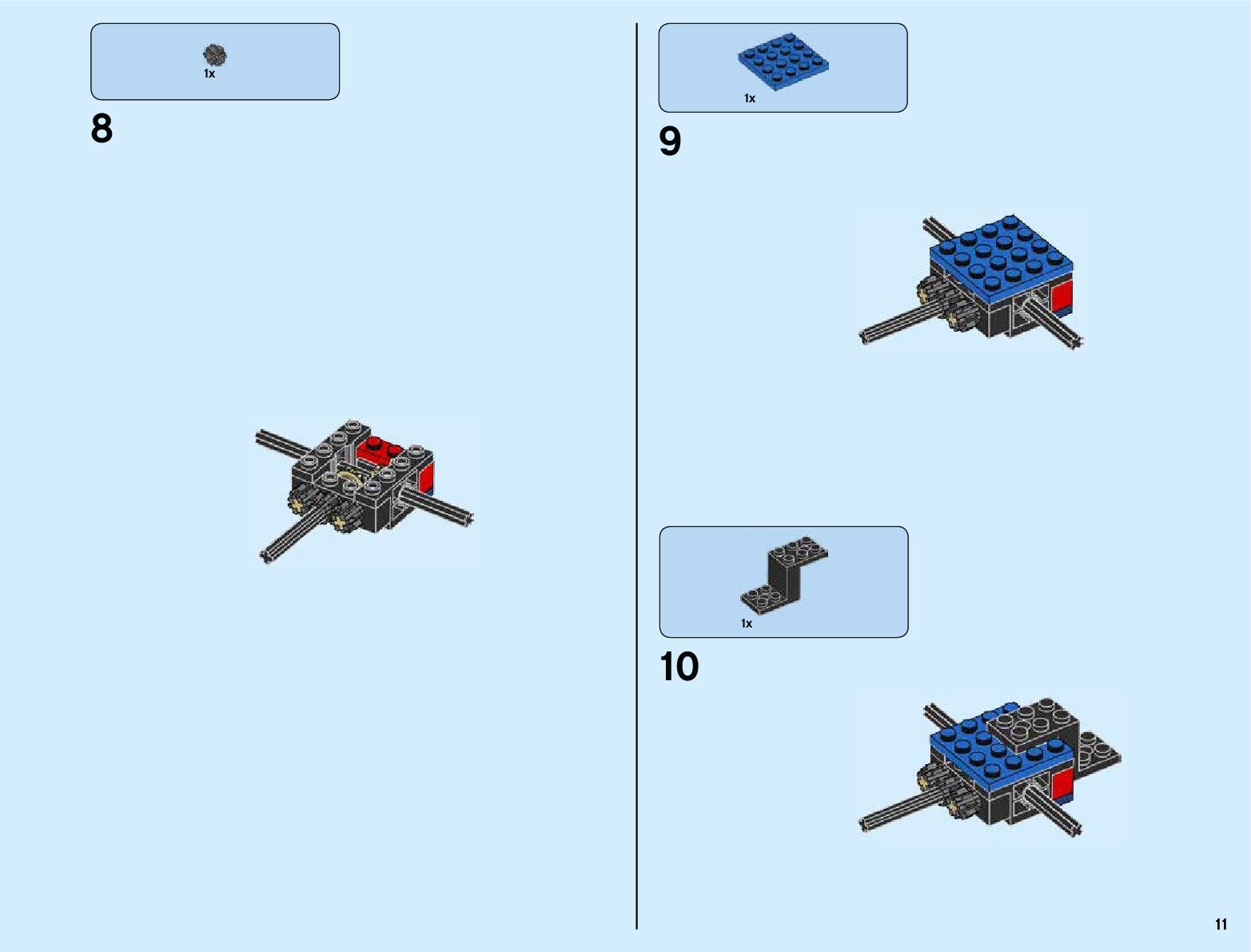 1x

8

1x

9

1x

10

11