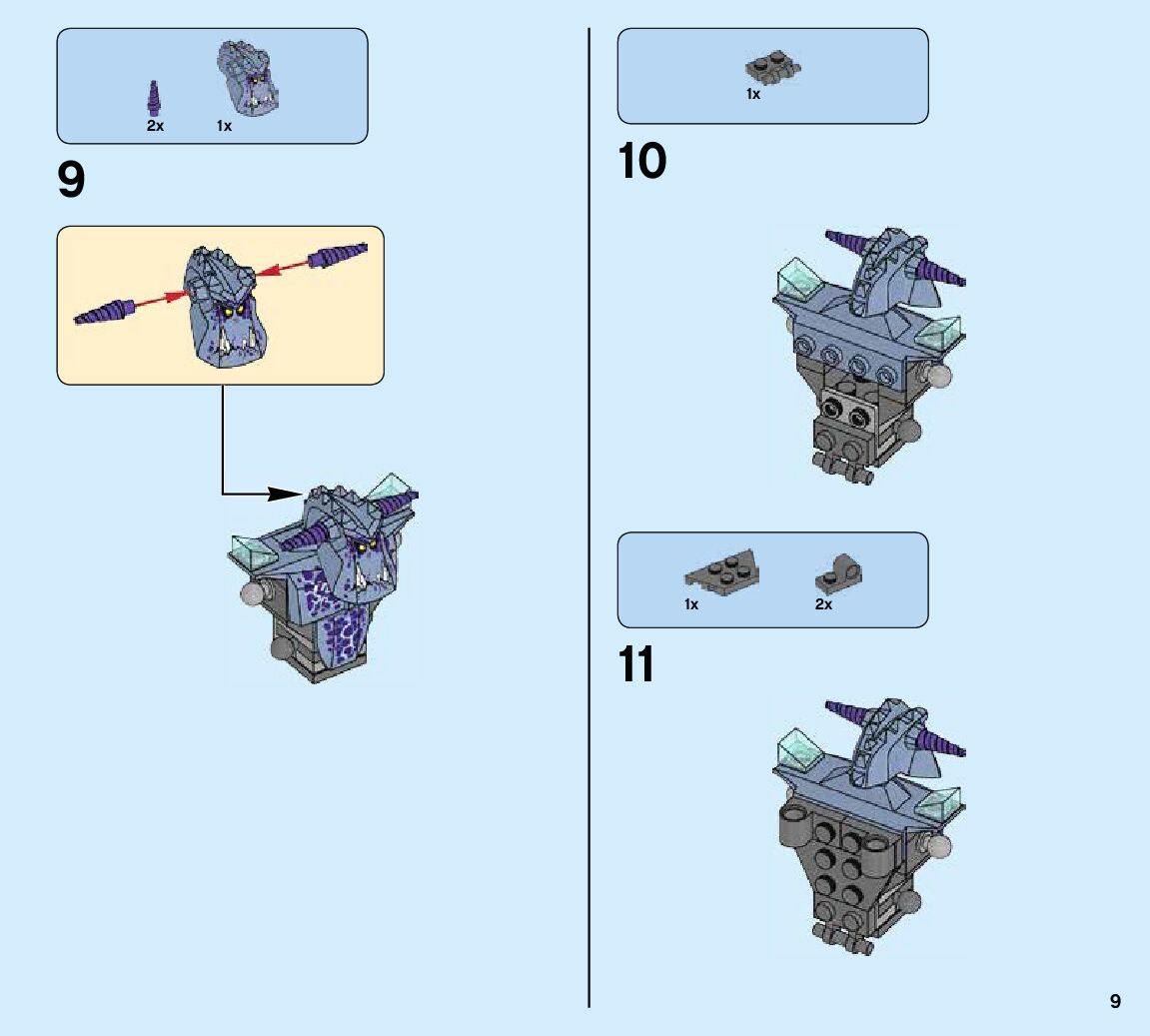 2x 1x

9

1x

10

1x 2x

11

9