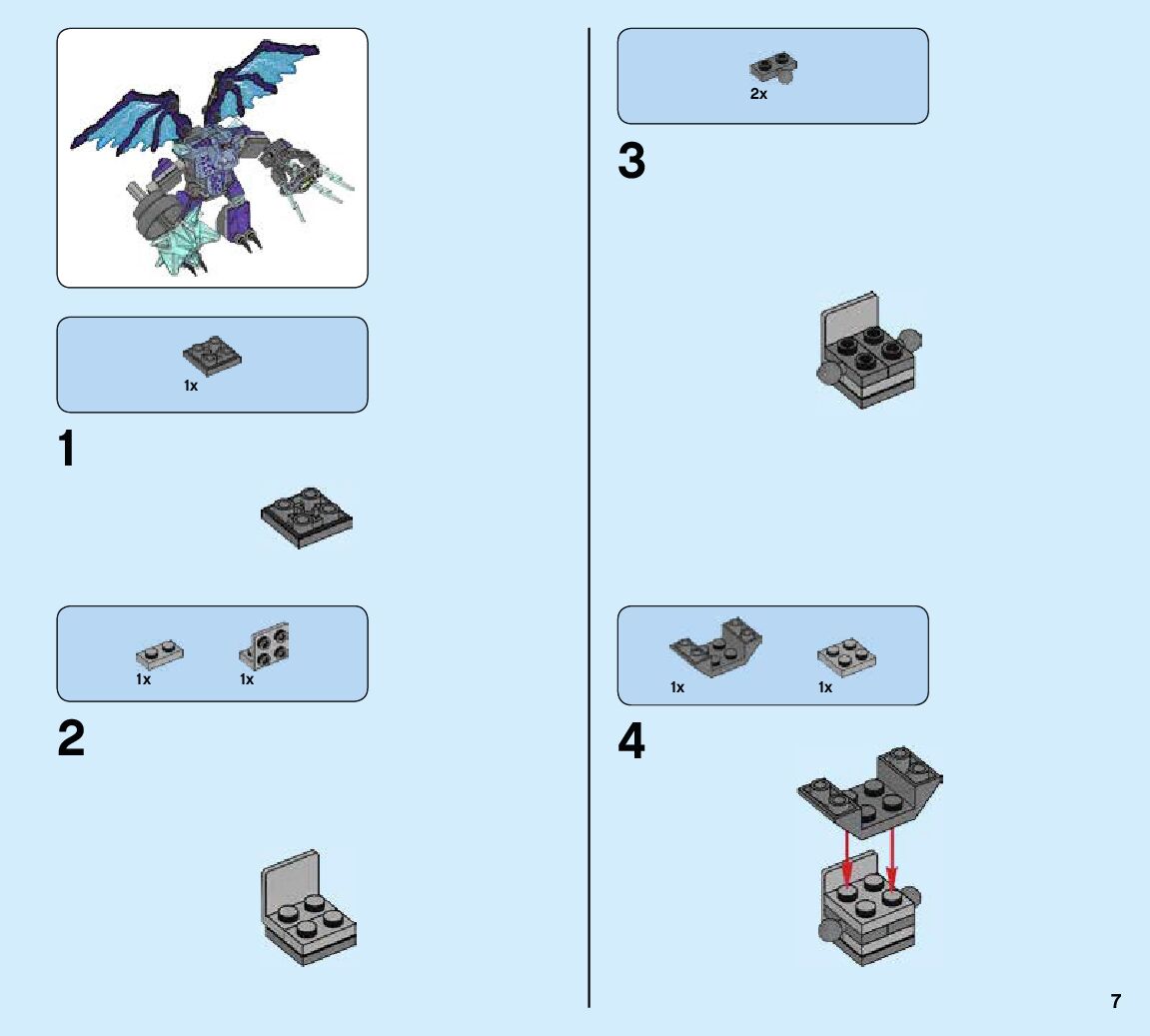 1x

1

1x 1x

2

2x

3

1x 1x

4

7