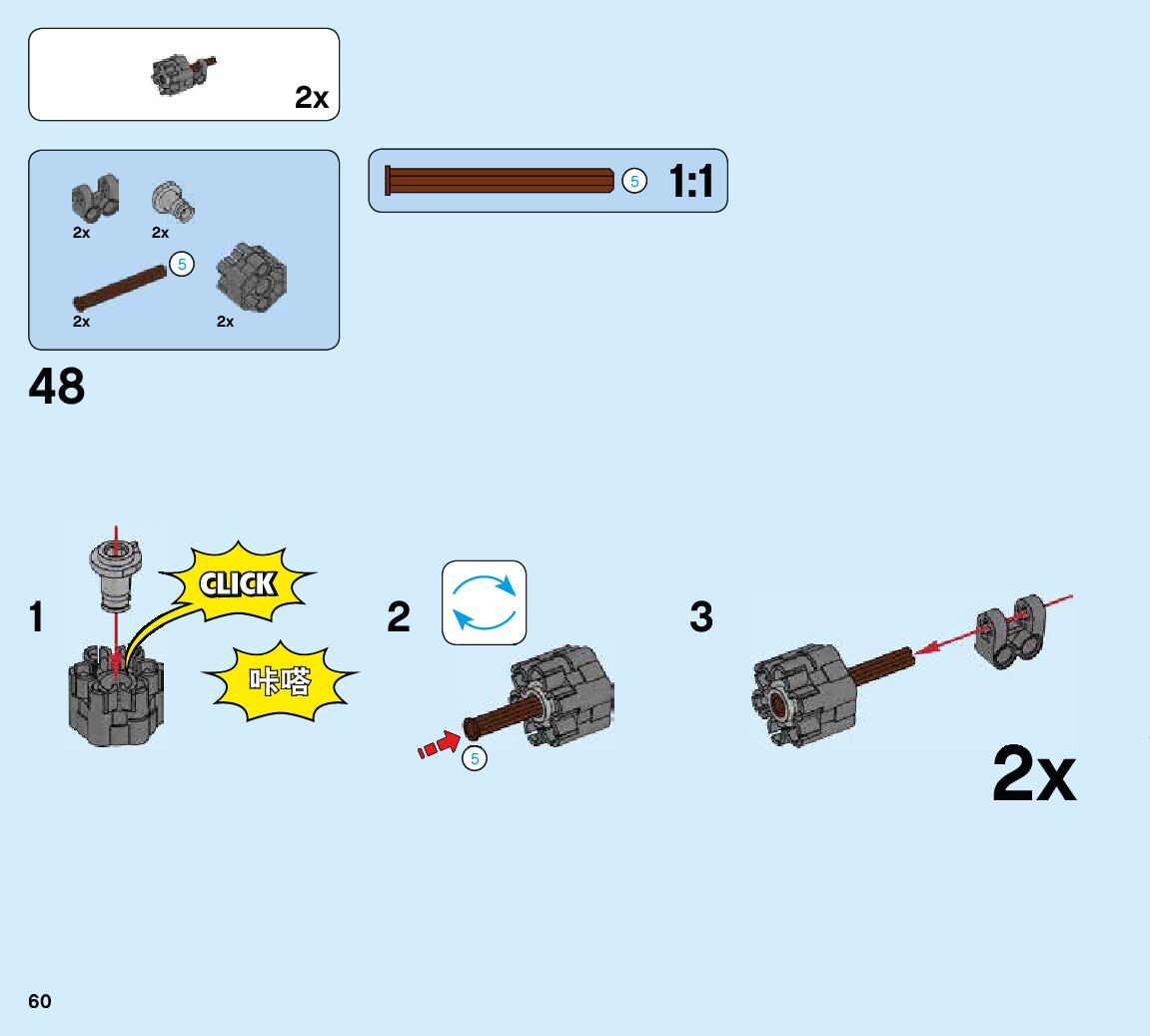 2x

2x
2x
5
2x
2x

5
1:1

48

1
CLICK
咔嗒

2
5

3
2x

60