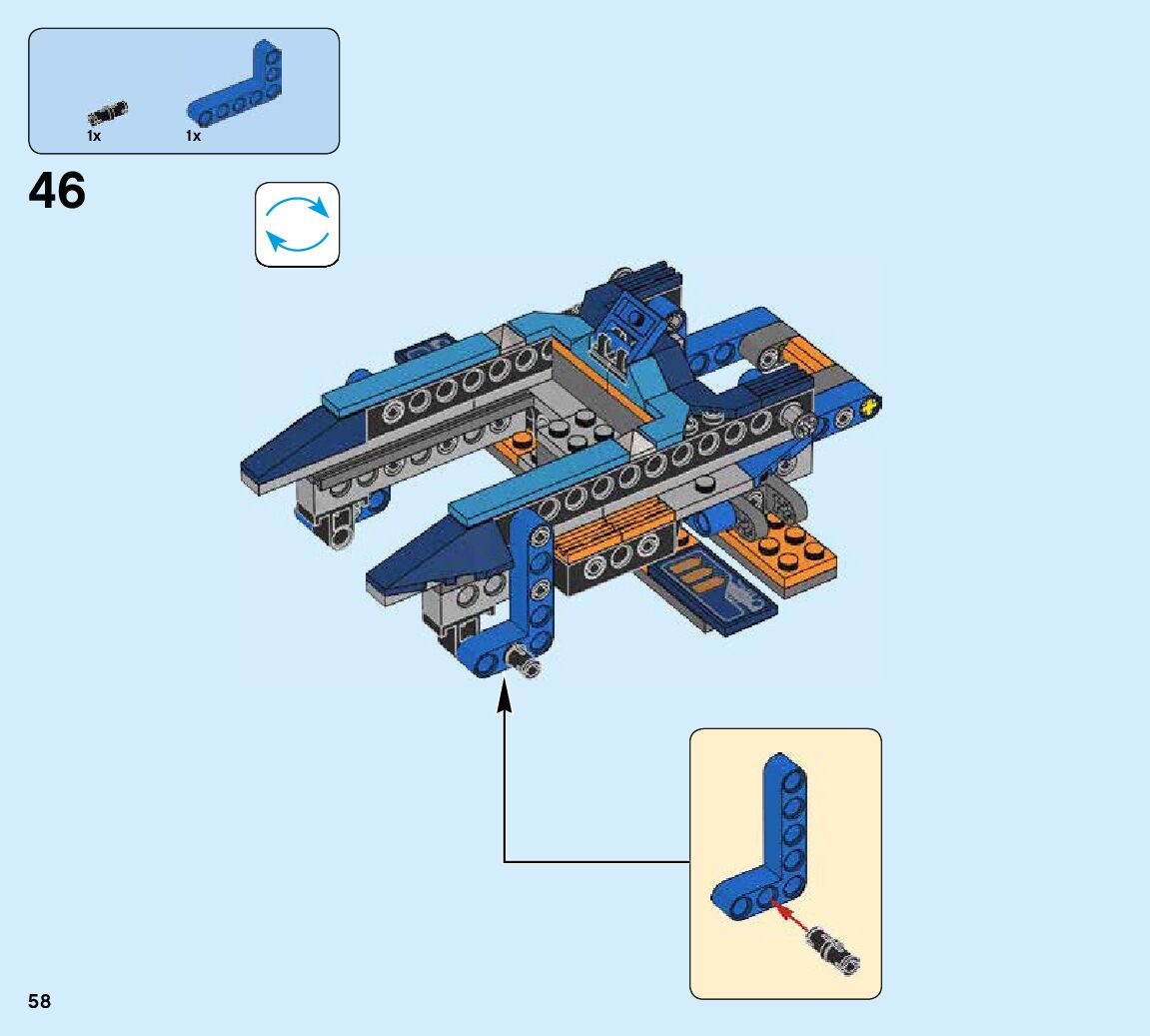 1x 1x

46

58