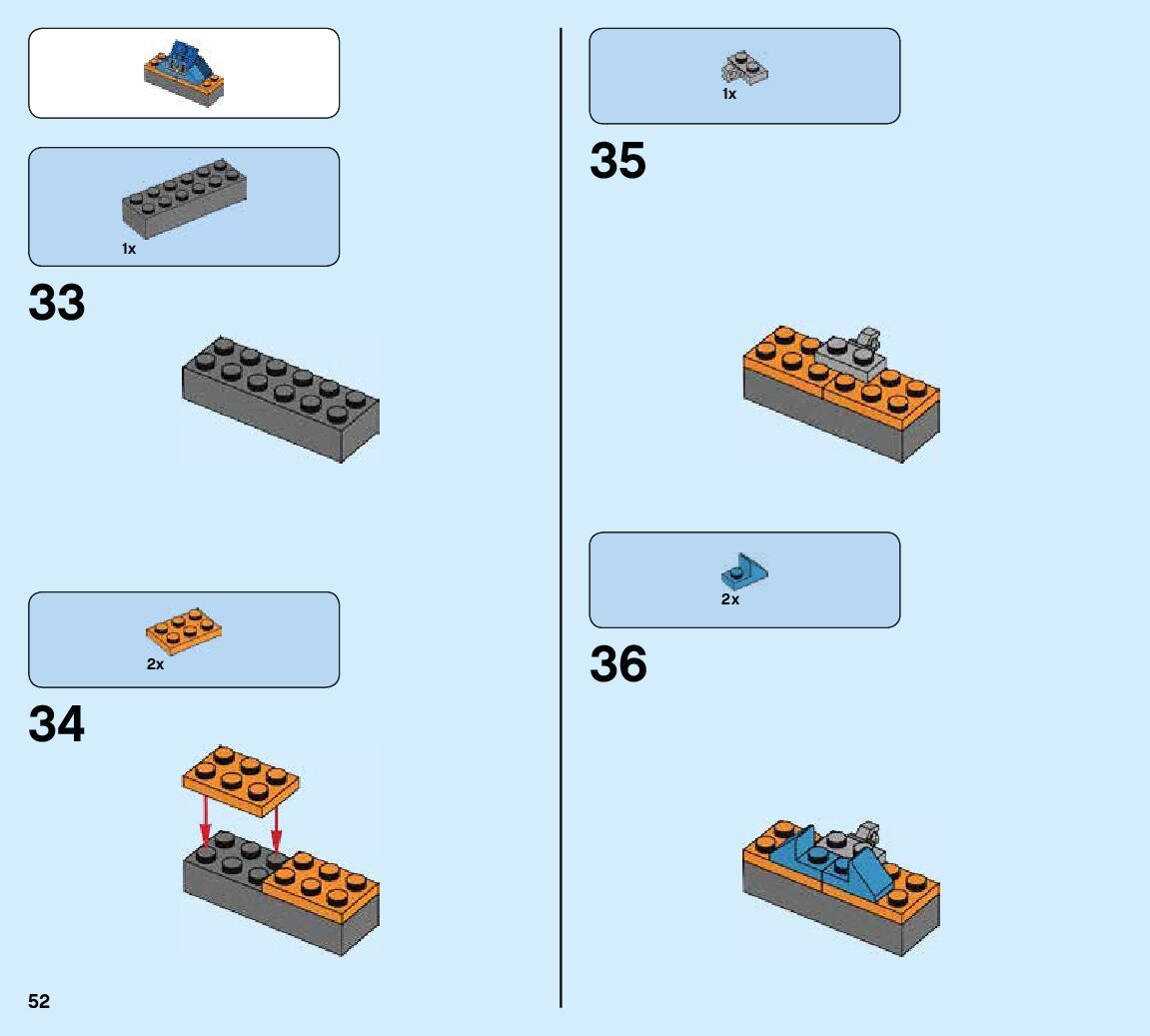 1x

33

2x

34

52

1x

35

2x

36