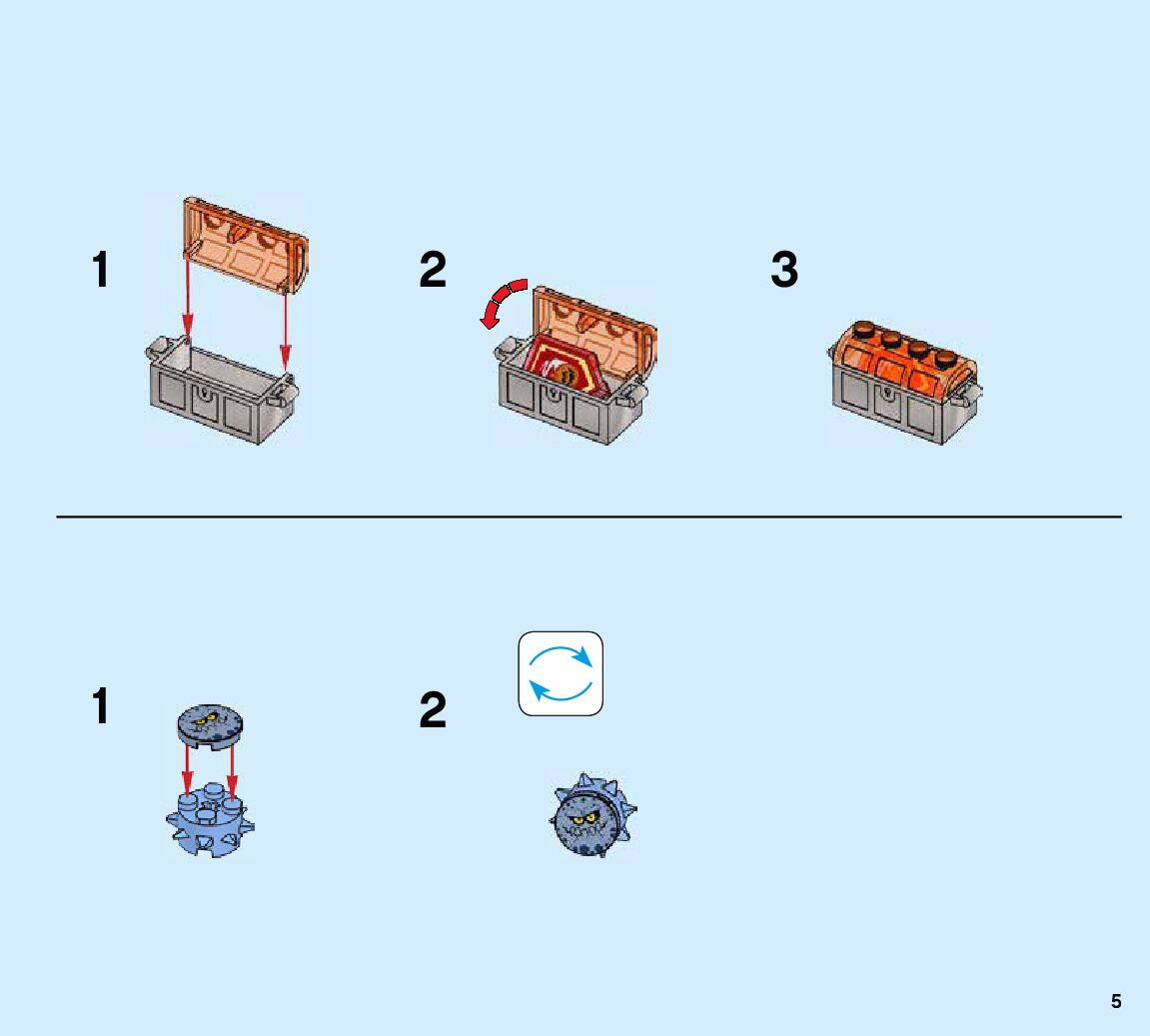 1

2

3

1

2

5