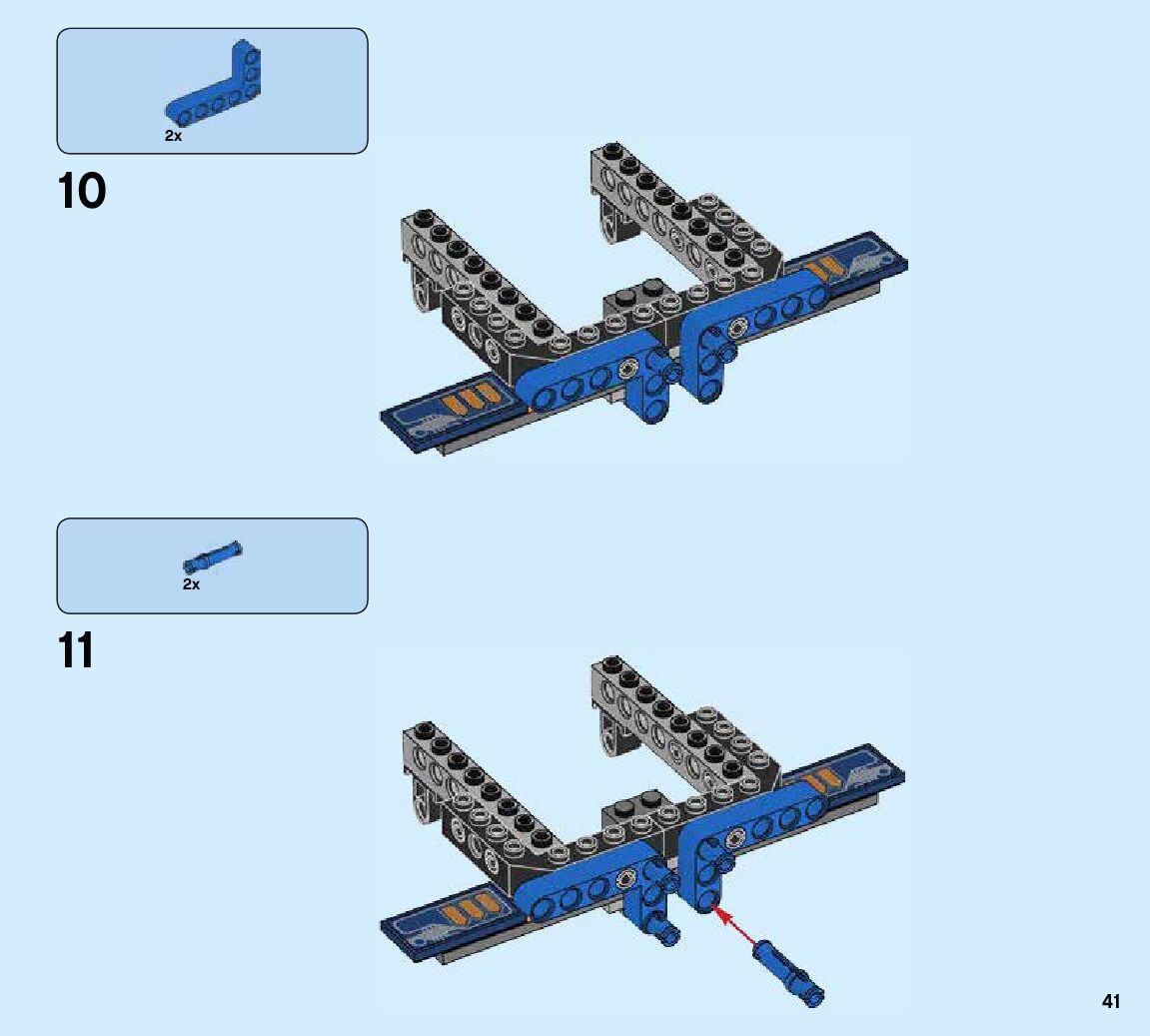 2x

10

2x

11

41