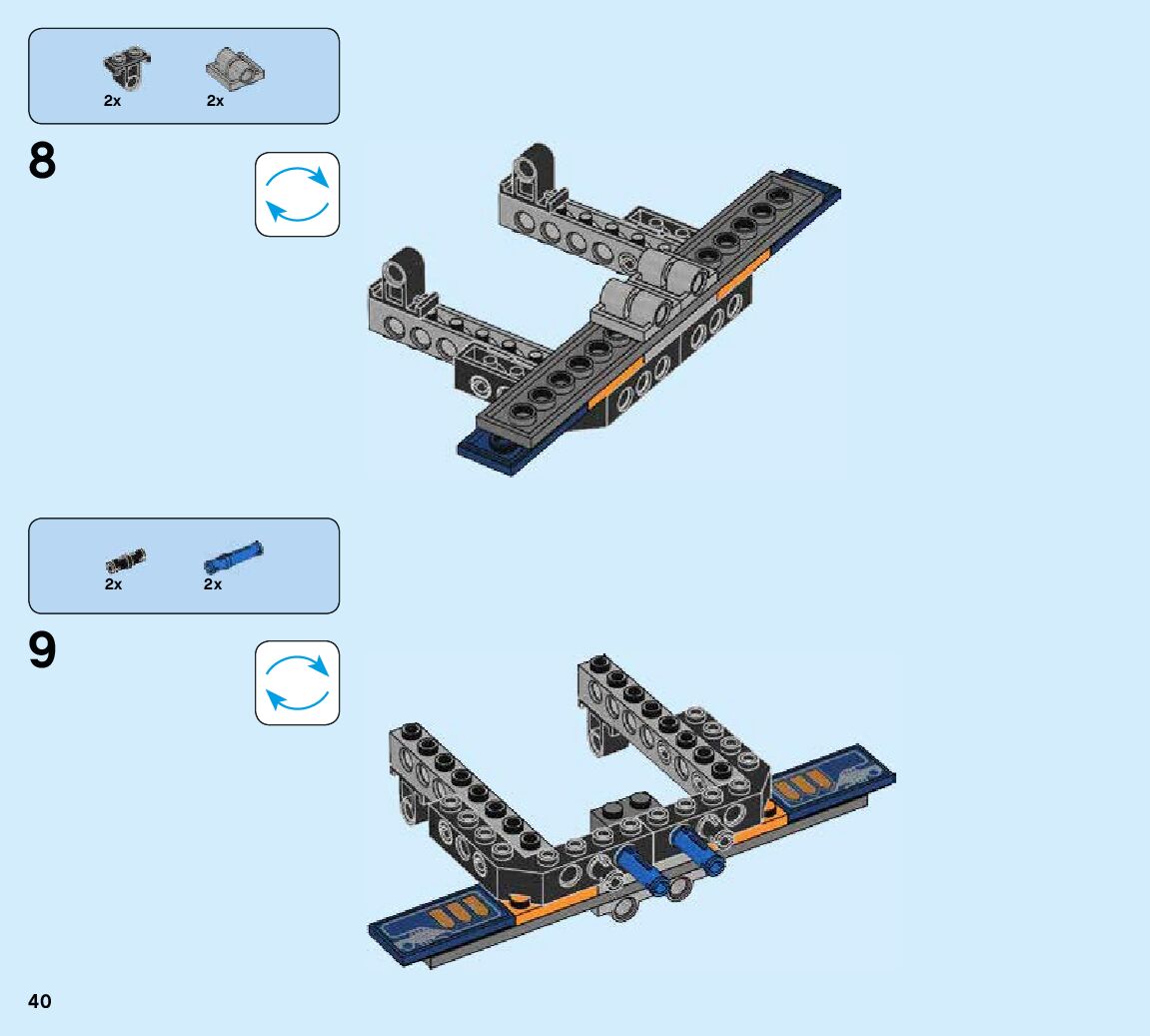 2x 2x

8

2x 2x

9

40