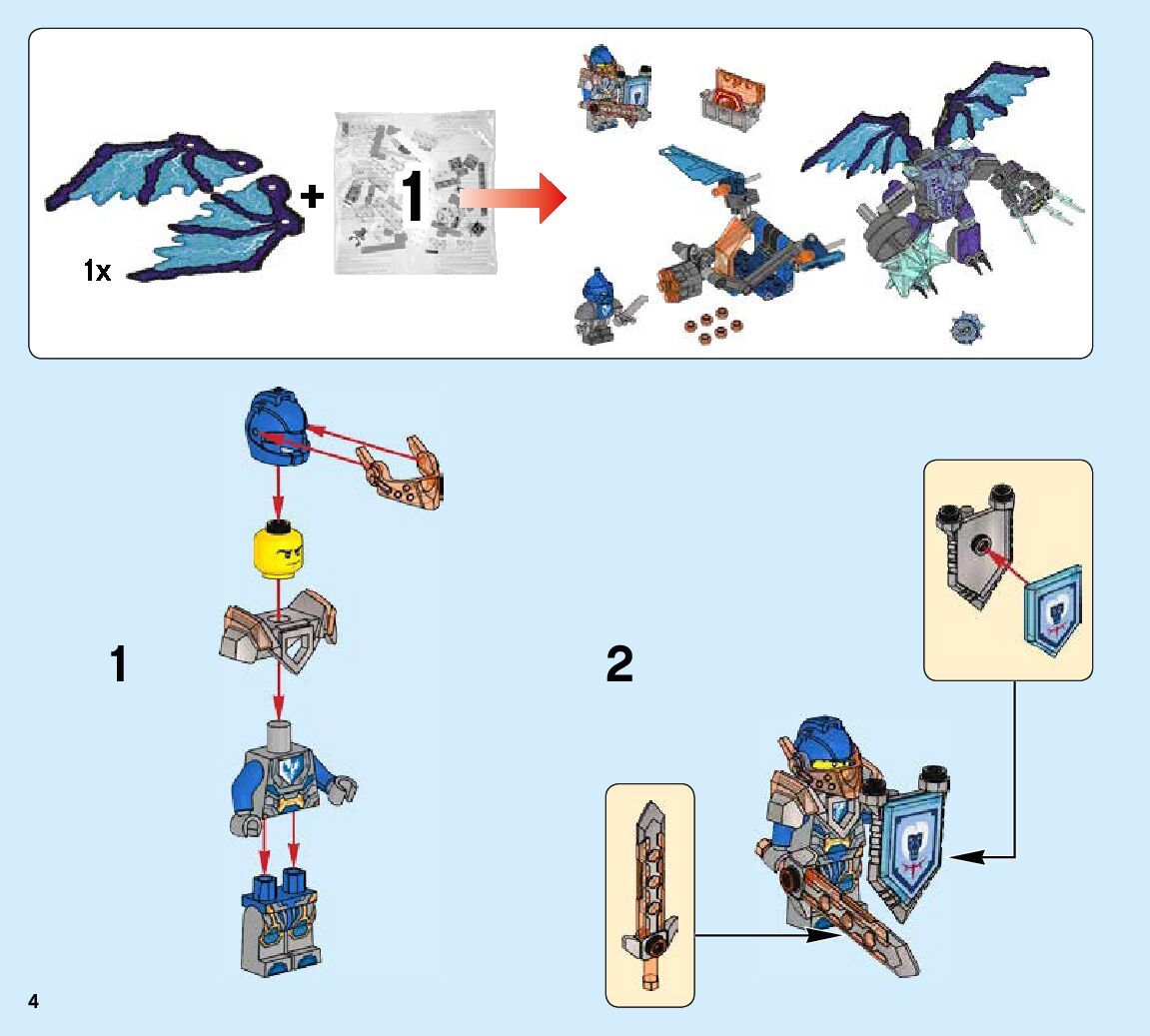 1x

+

1

1

2

4