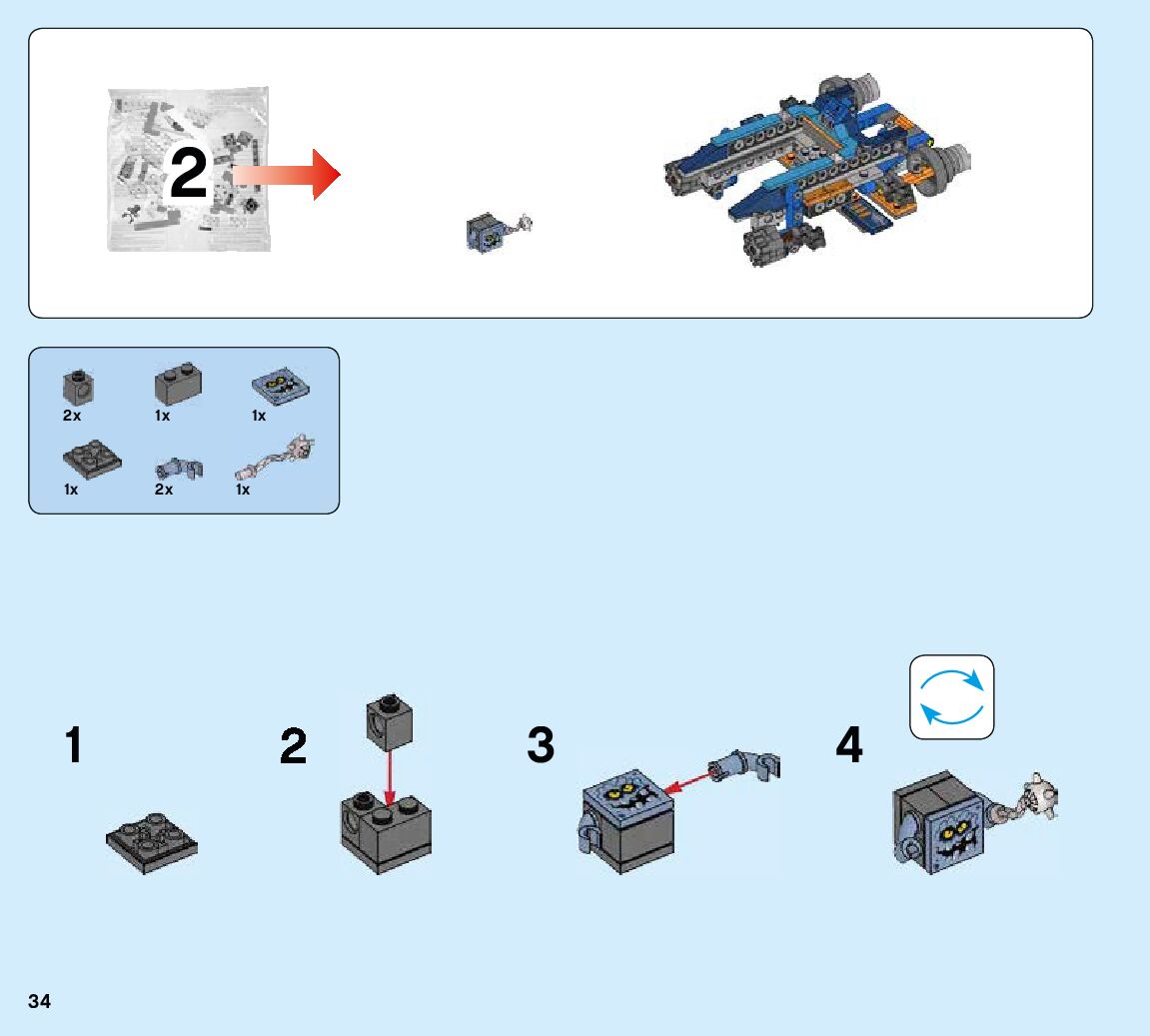 2

2x
1x
1x
1x
2x
1x

1
2
3
4

34