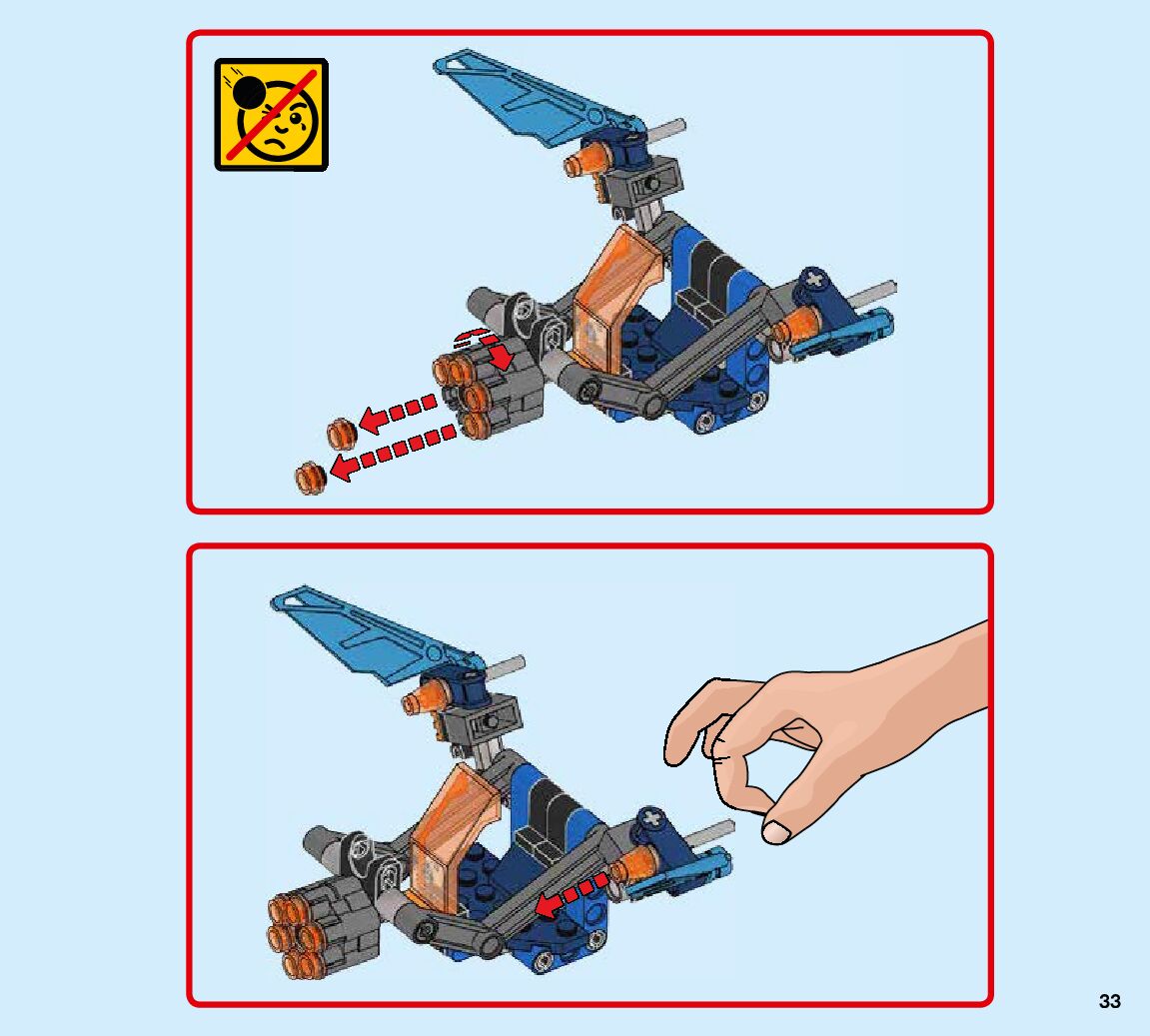 33