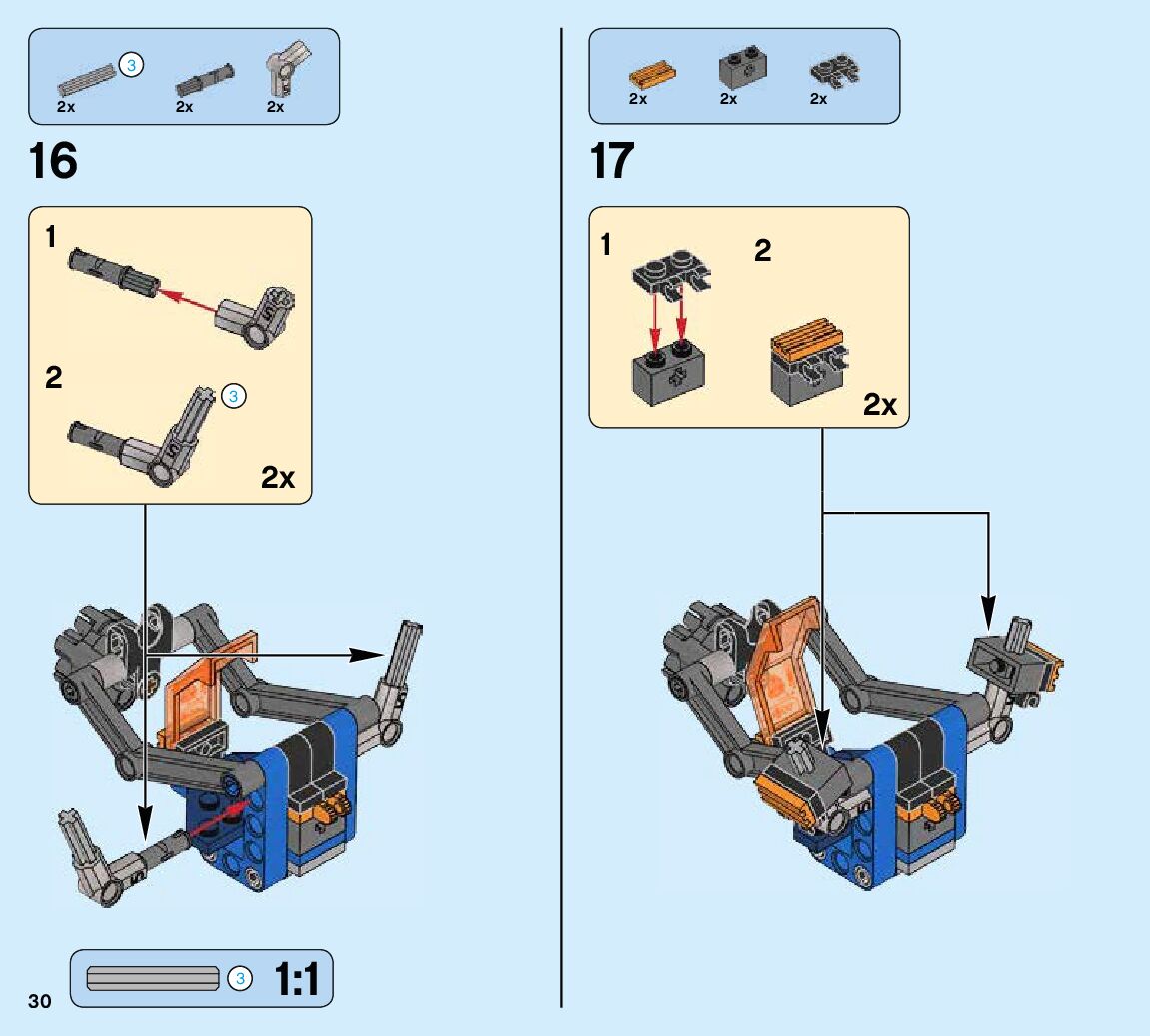 3
2x 2x 2x

16

1

2
3

2x

3 1:1

30

2x 2x 2x

17

1 2

2x