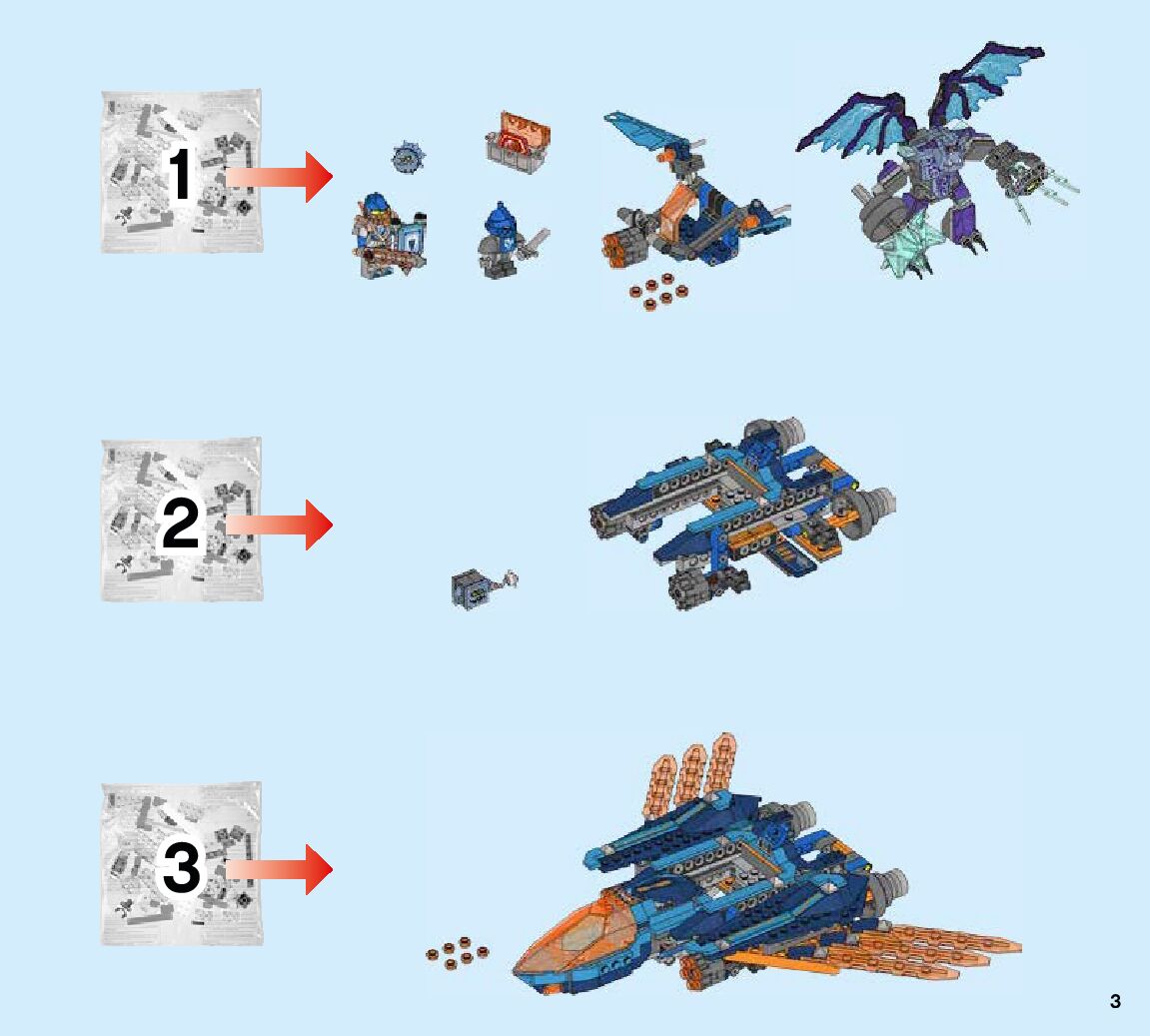 1

2

3

3