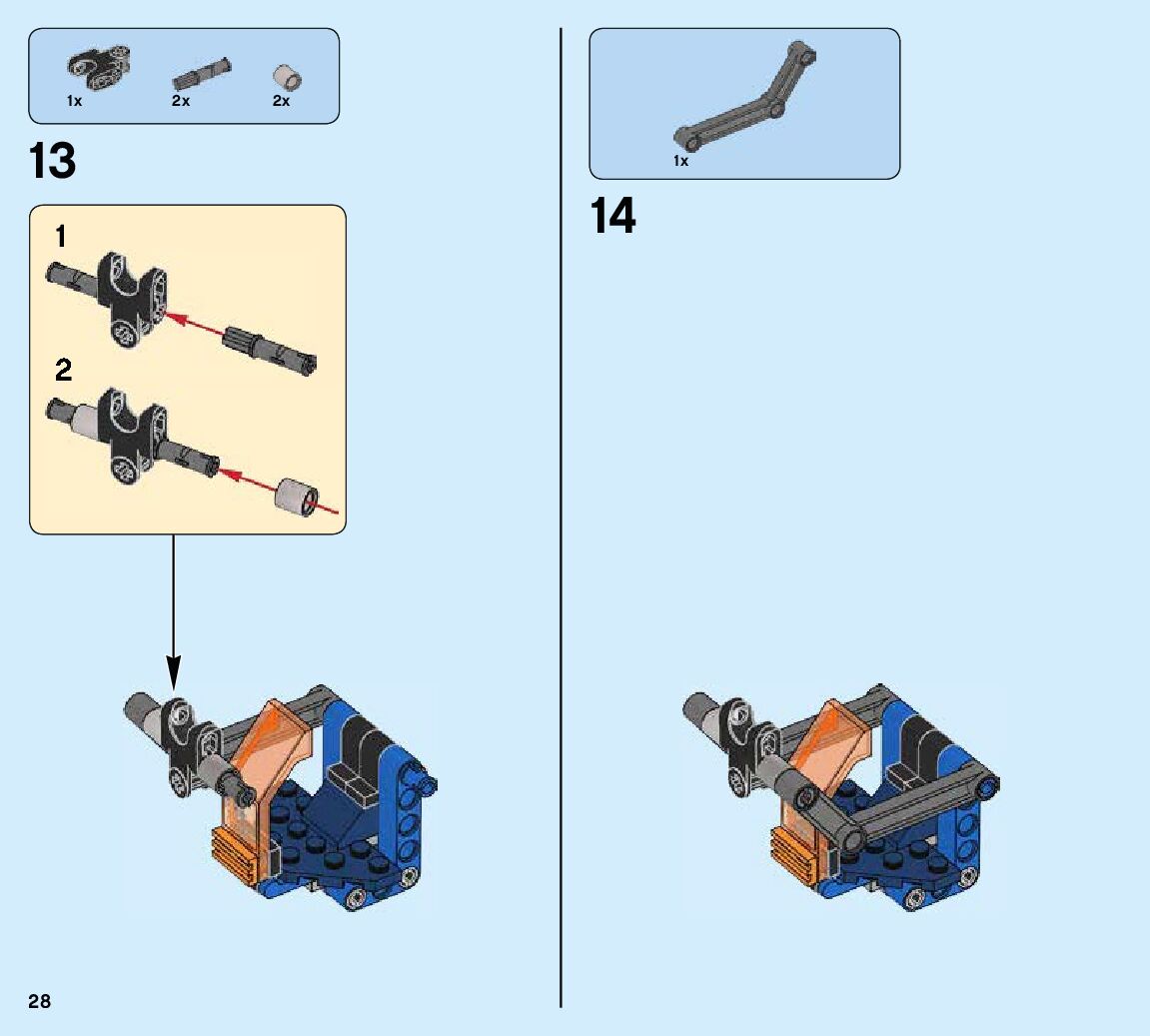 1x 2x 2x

13

1

2

1x

14

28