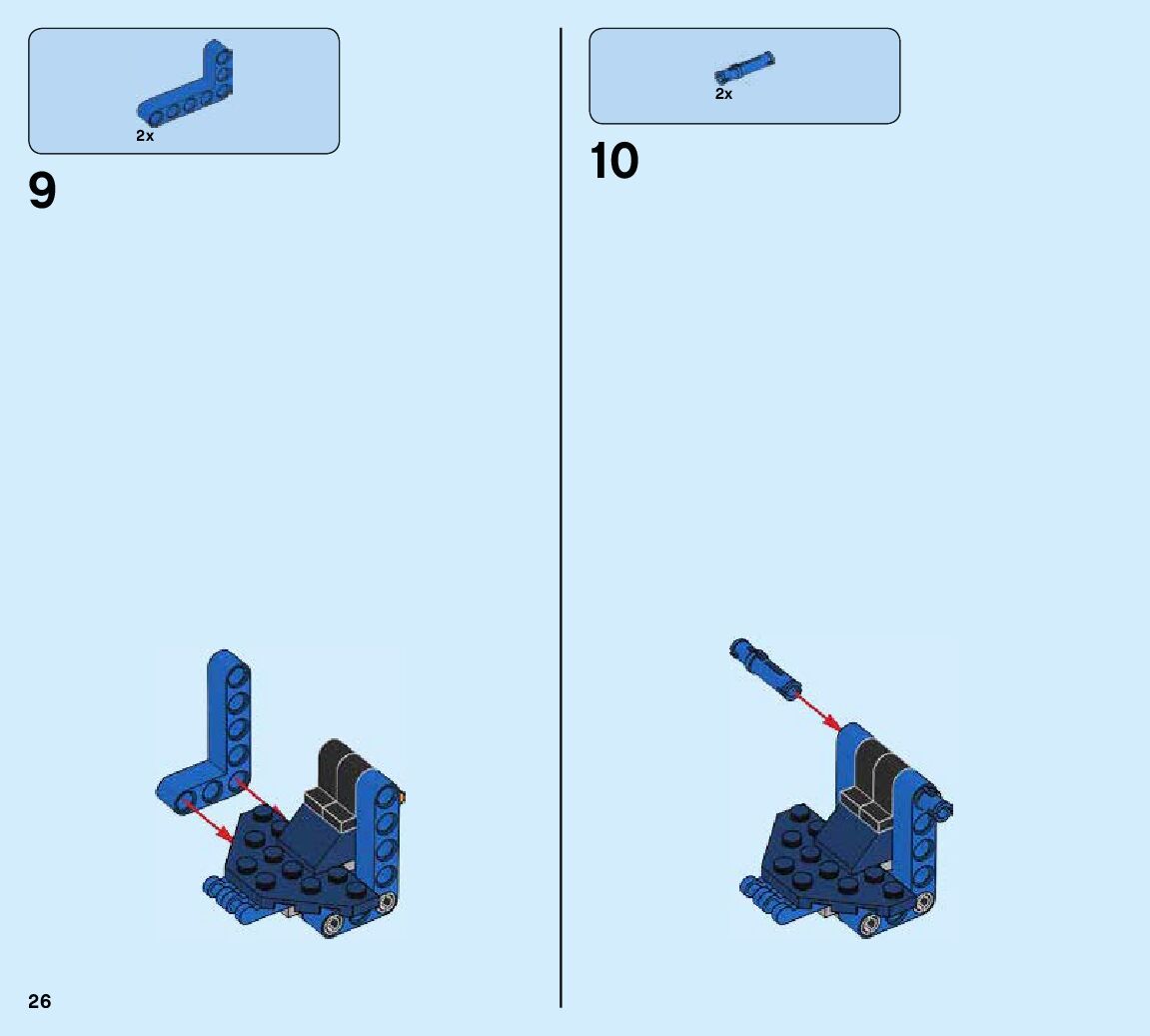 2x

9

2x

10

26