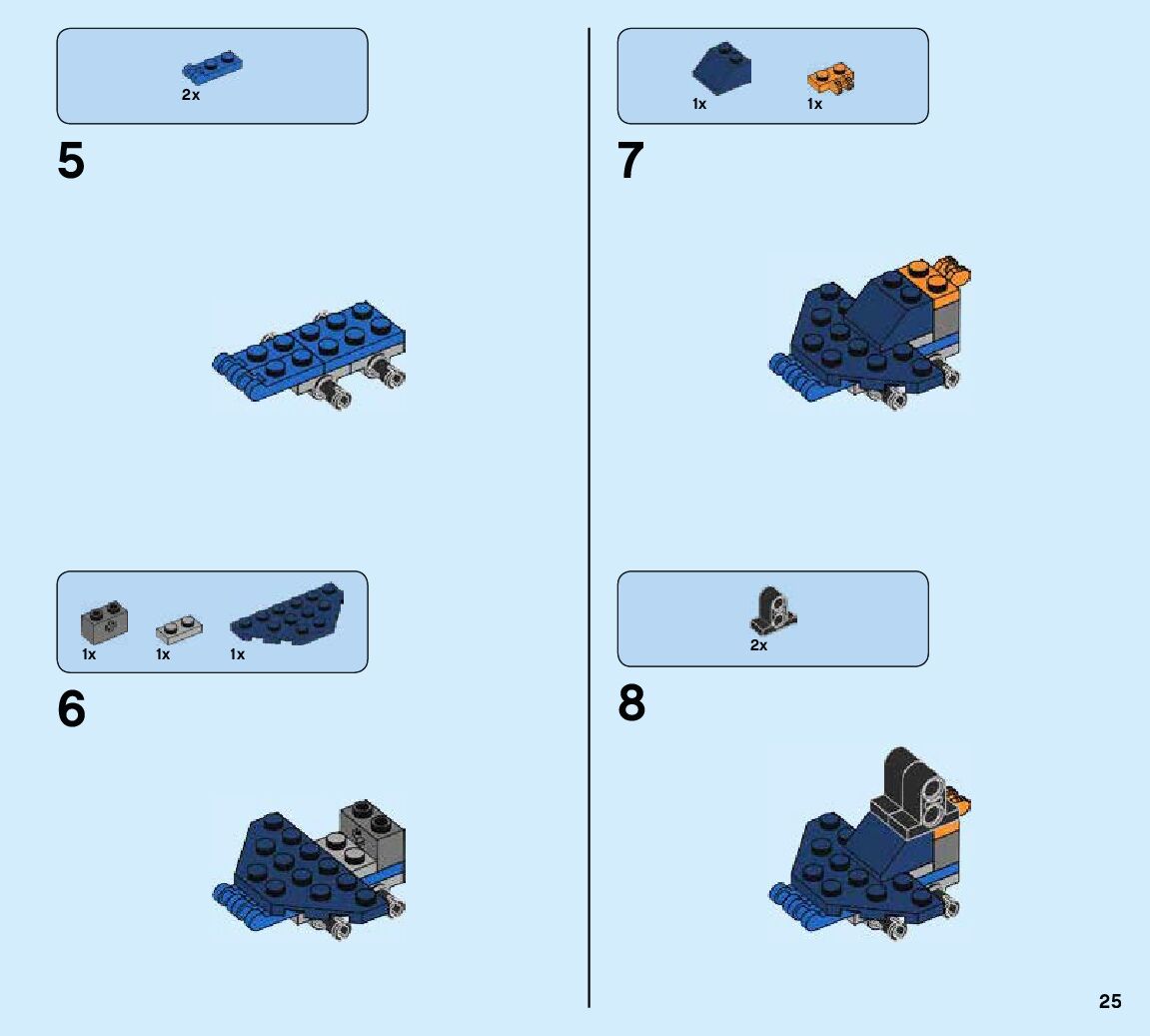 2x

5

1x 1x 1x

6

1x 1x

7

2x

8

25