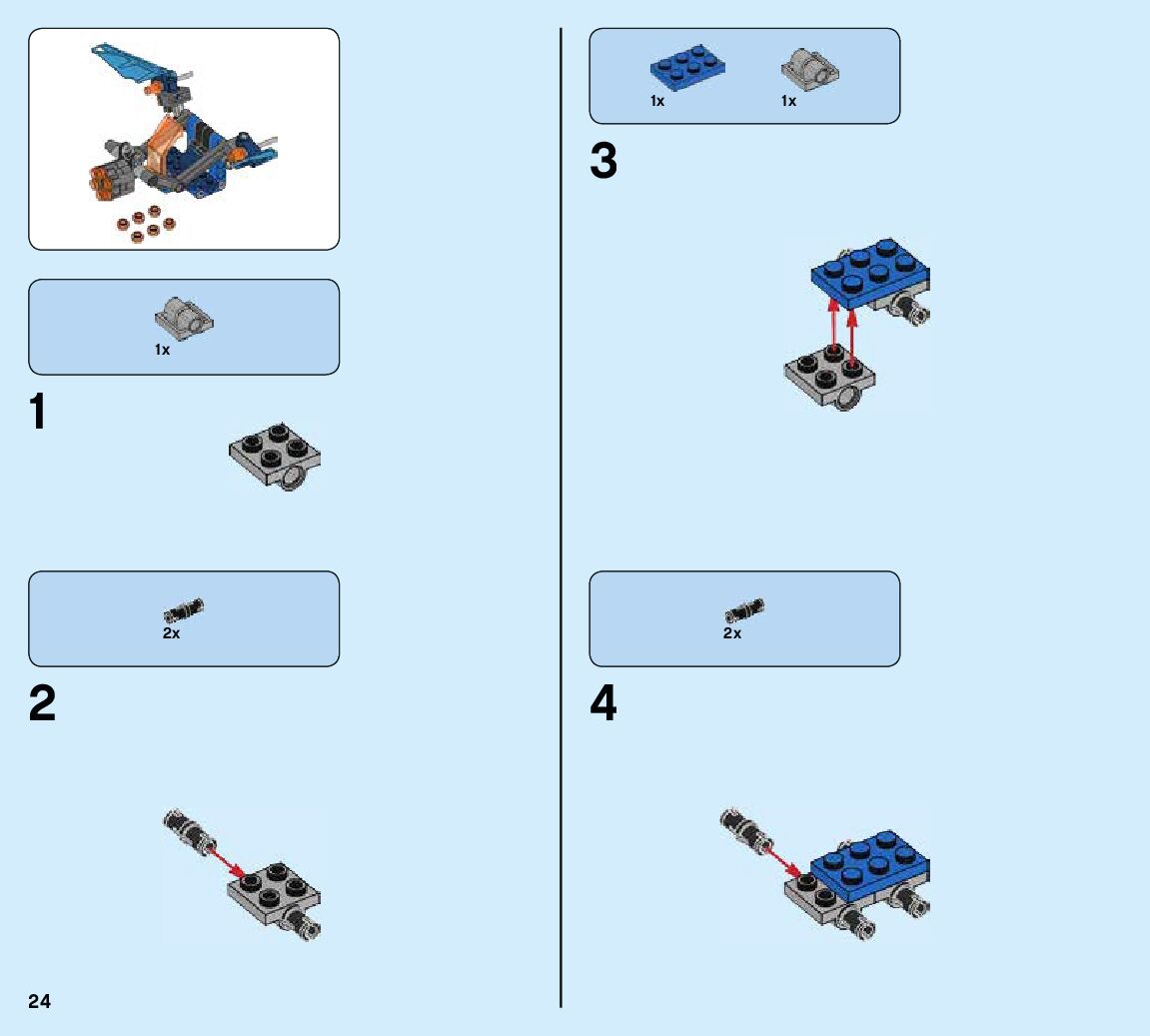 1x

1

2x

2

24

1x 1x

3

2x

4