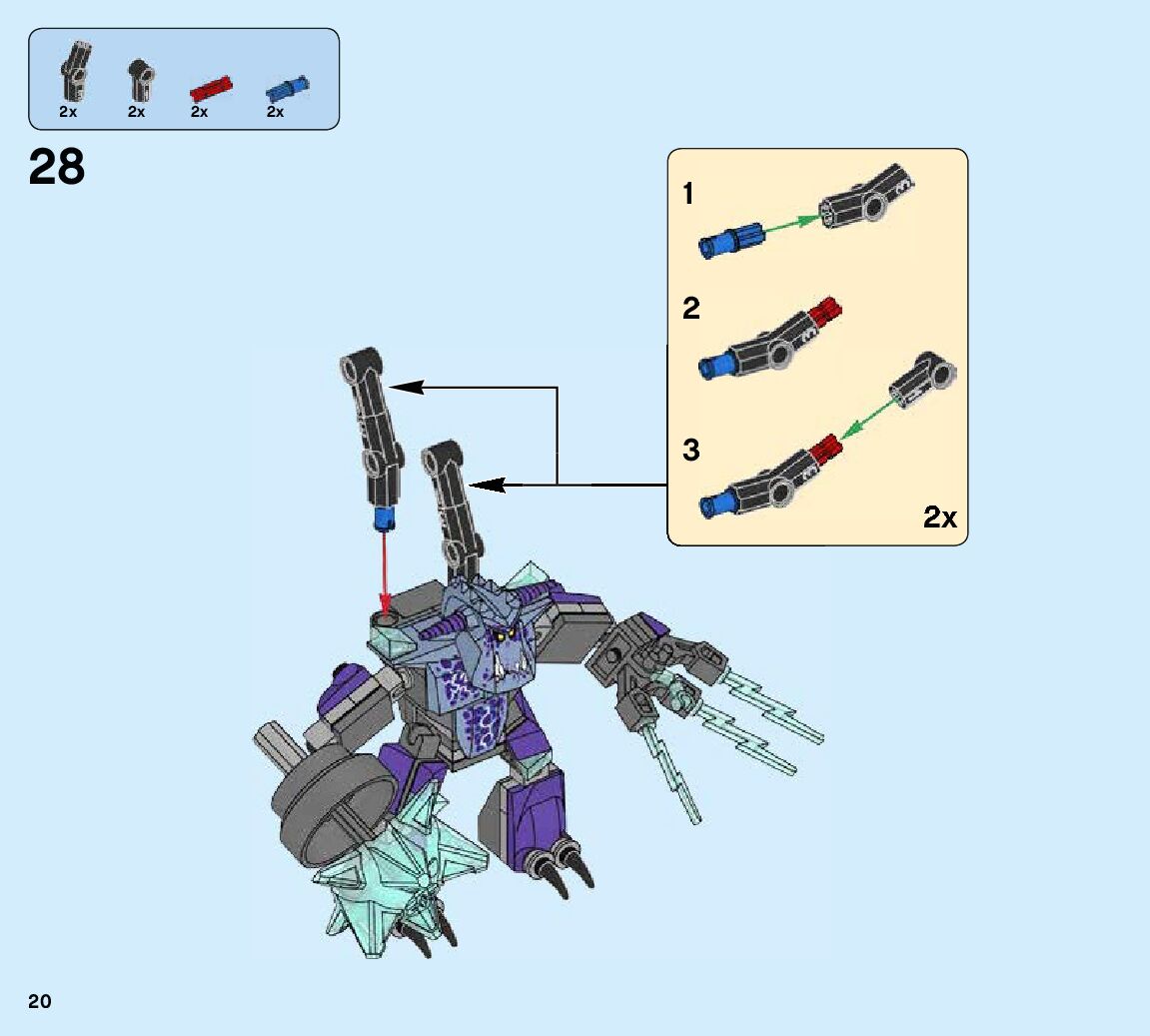 2x 2x 2x 2x

28

1

2

3

2x

20