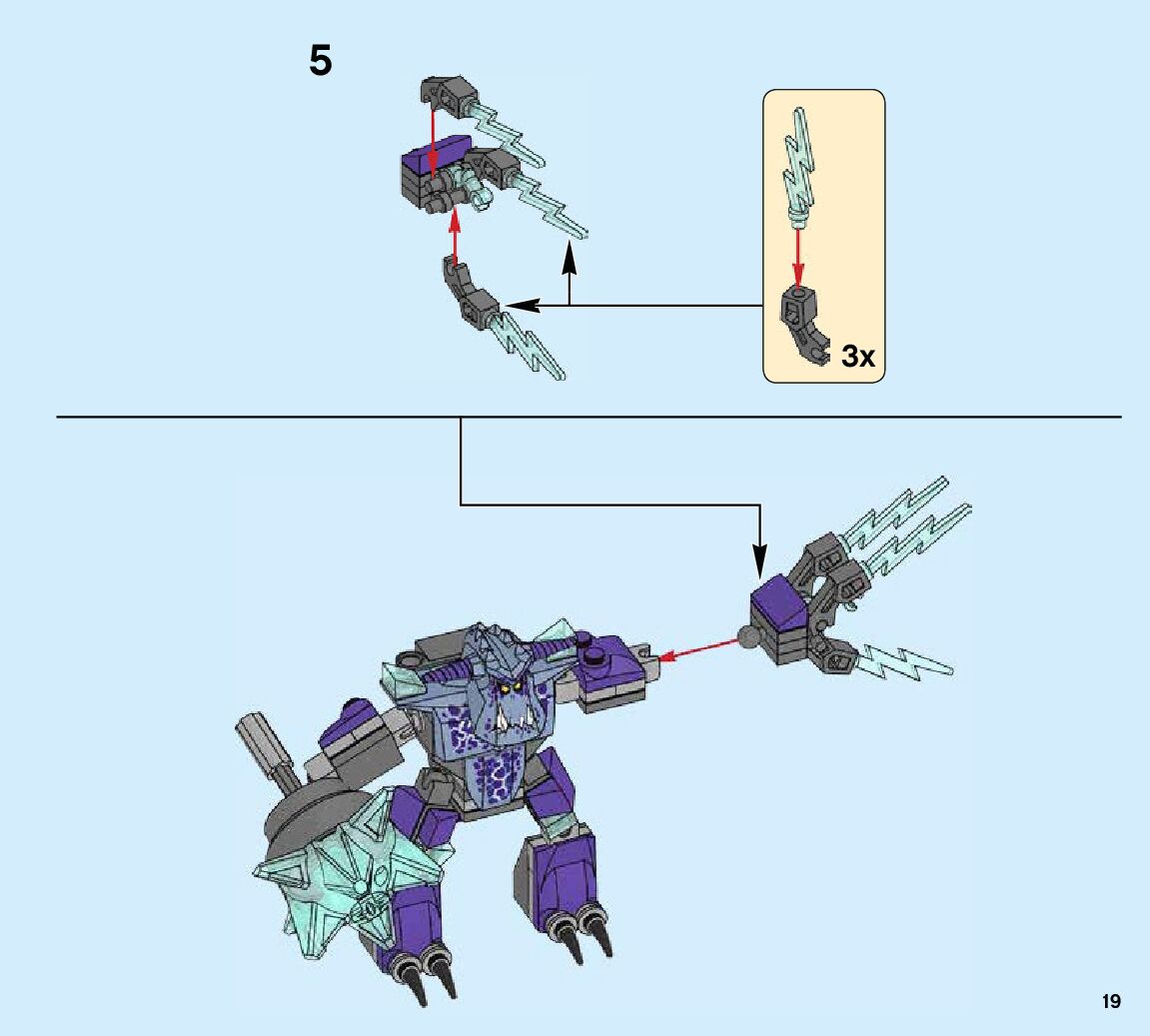 5

3x

19