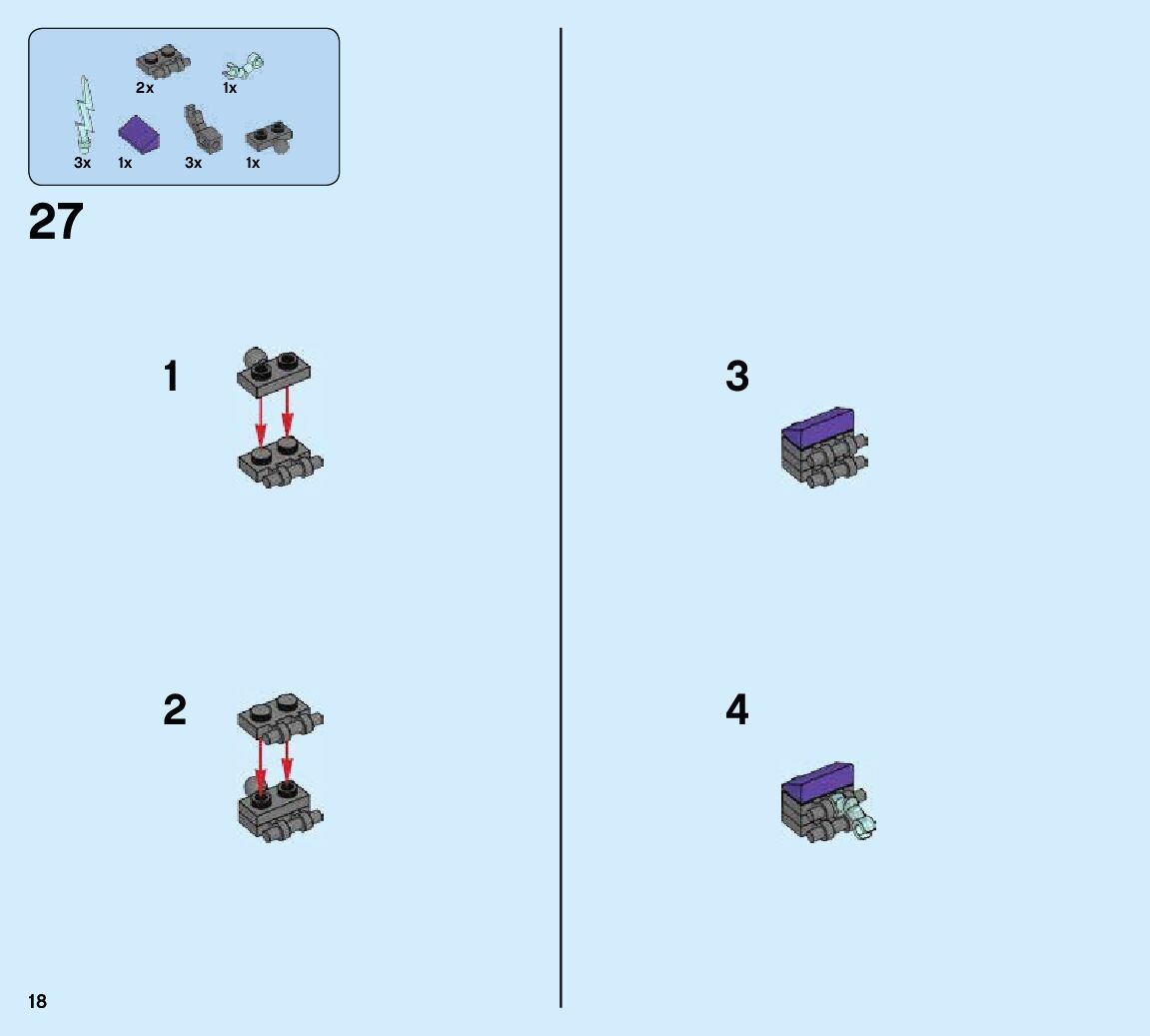 2x
1x
3x
1x
3x
1x

27

1

2

3

4

18