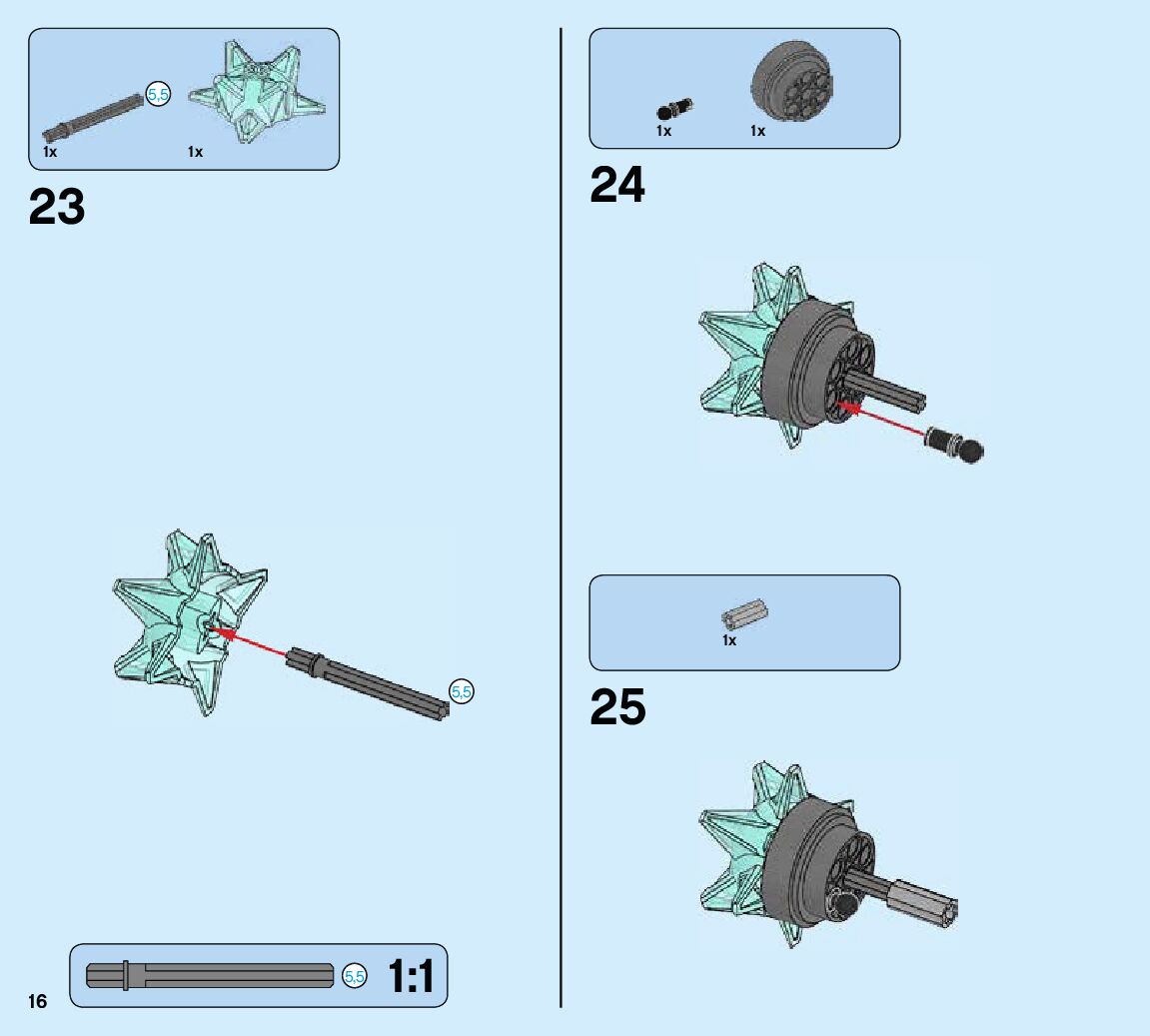 5,5
1x
1x
23
5,5
5,5
1:1
16
1x
1x
24
1x
25