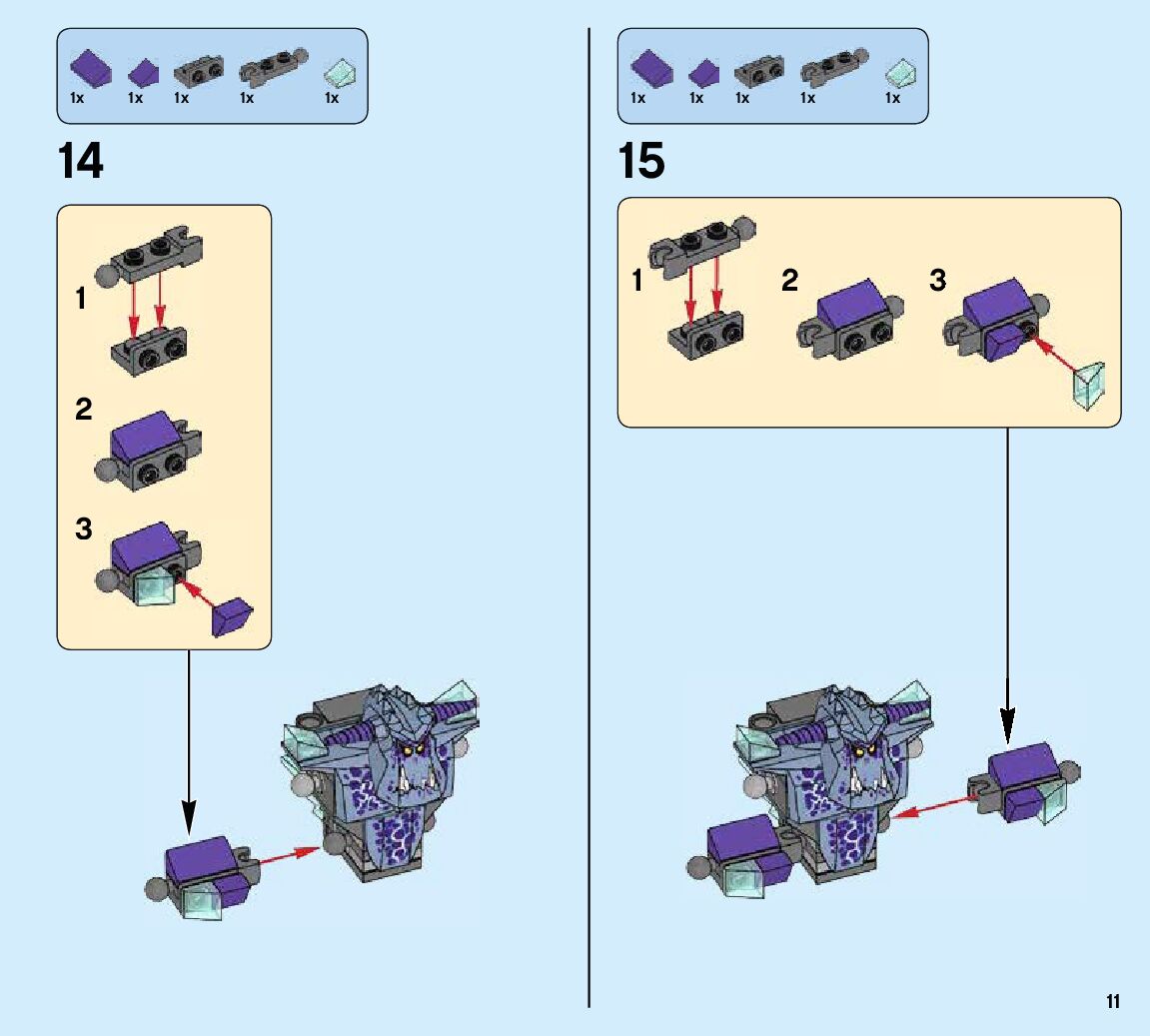 1x 1x 1x 1x 1x

14

1

2

3

1x 1x 1x 1x 1x

15

1 2 3

11