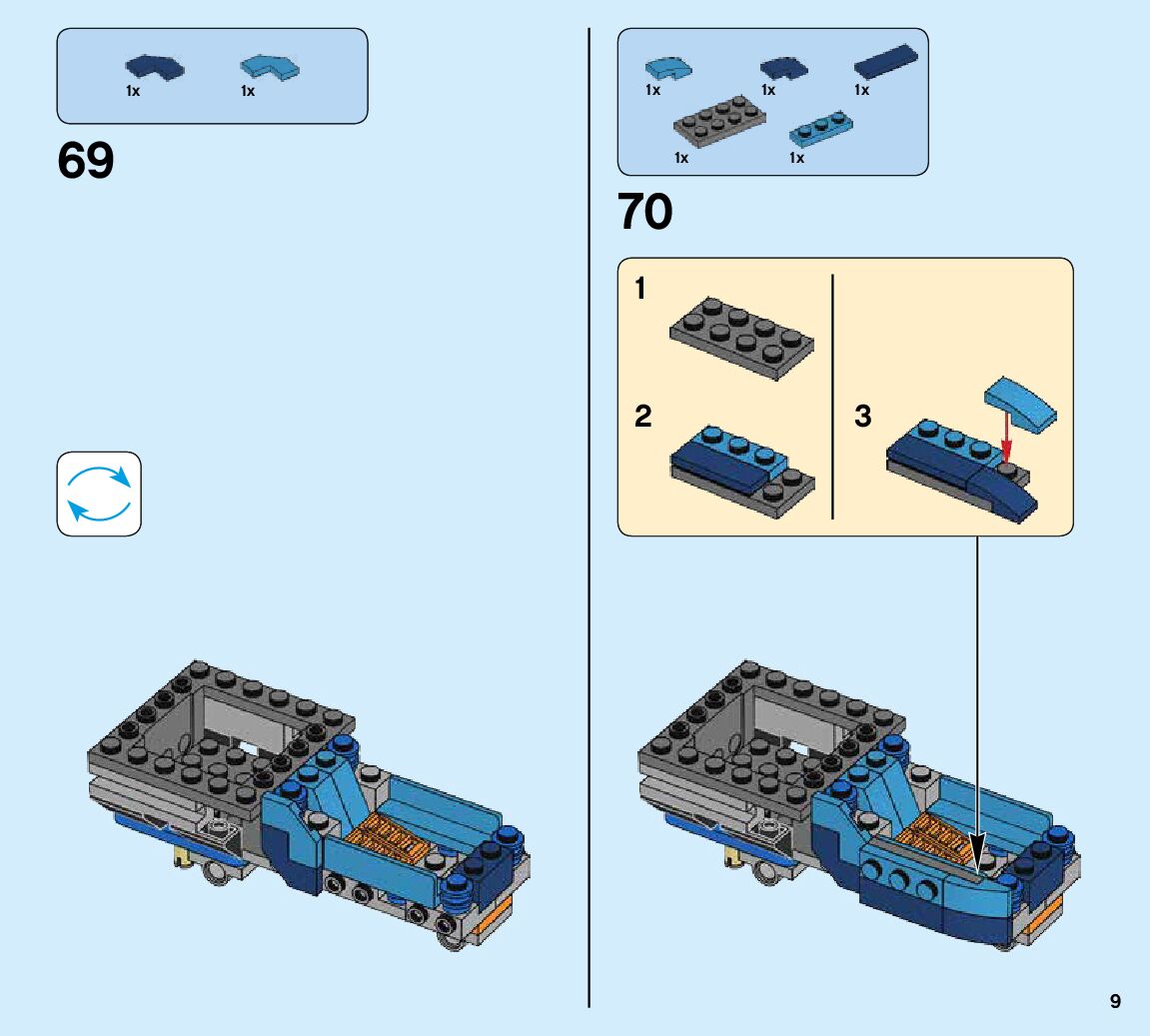 1x 1x

69

1x 1x 1x
1x 1x

70

1

2

3

9