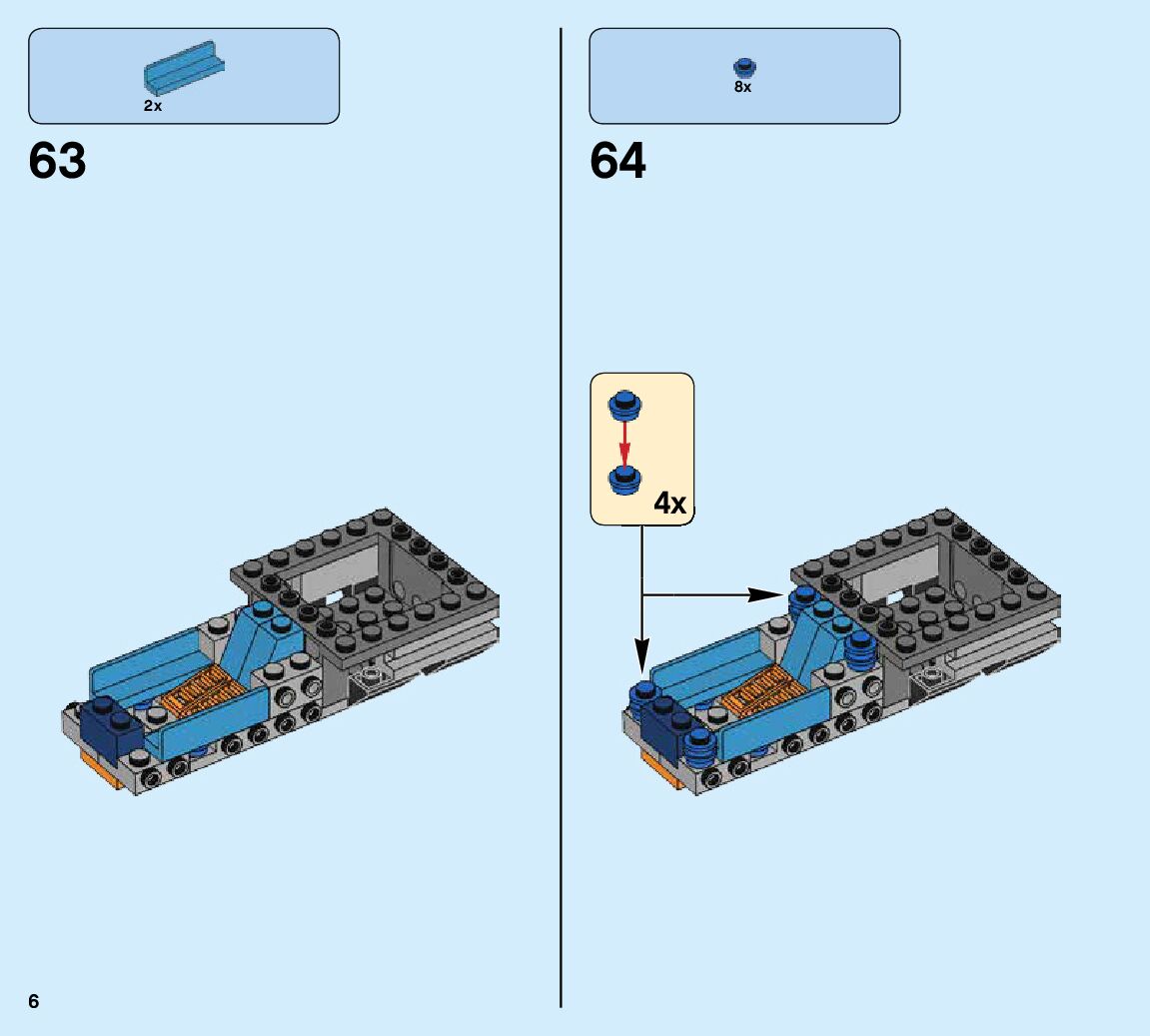 2x

63

8x

64

4x

6