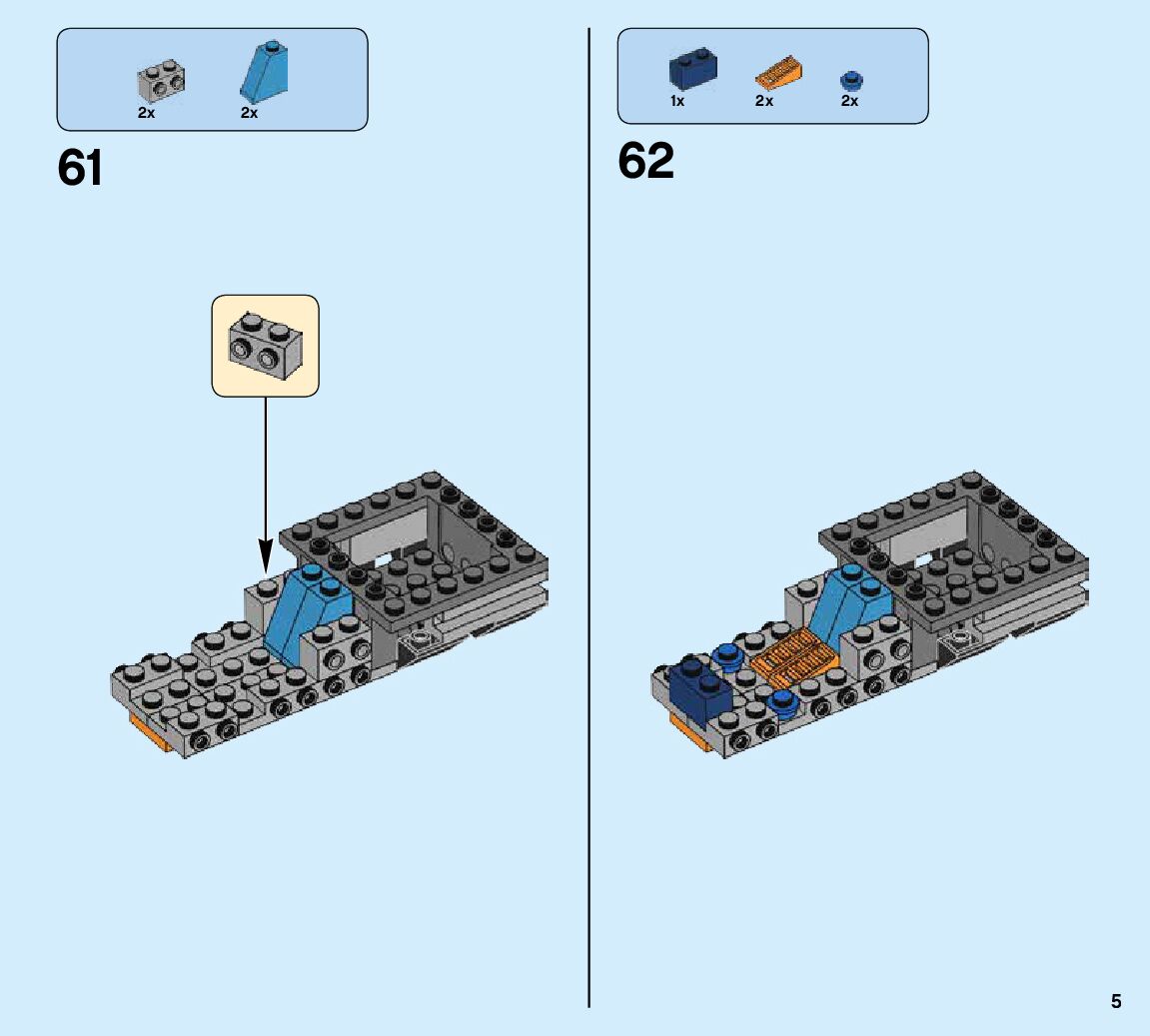 2x 2x

61

1x 2x 2x

62

5