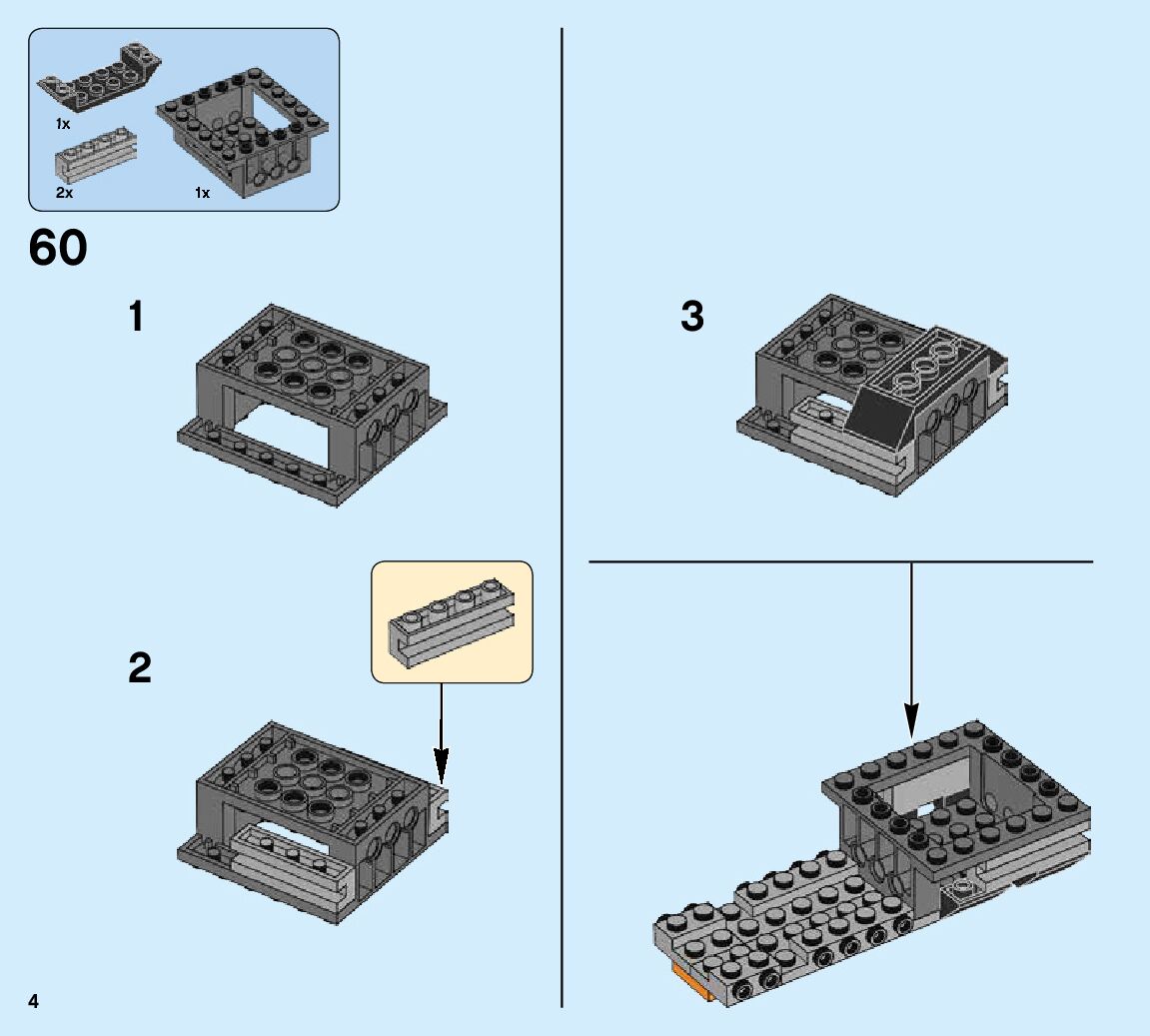 1x

2x

1x

60

1

2

3

4