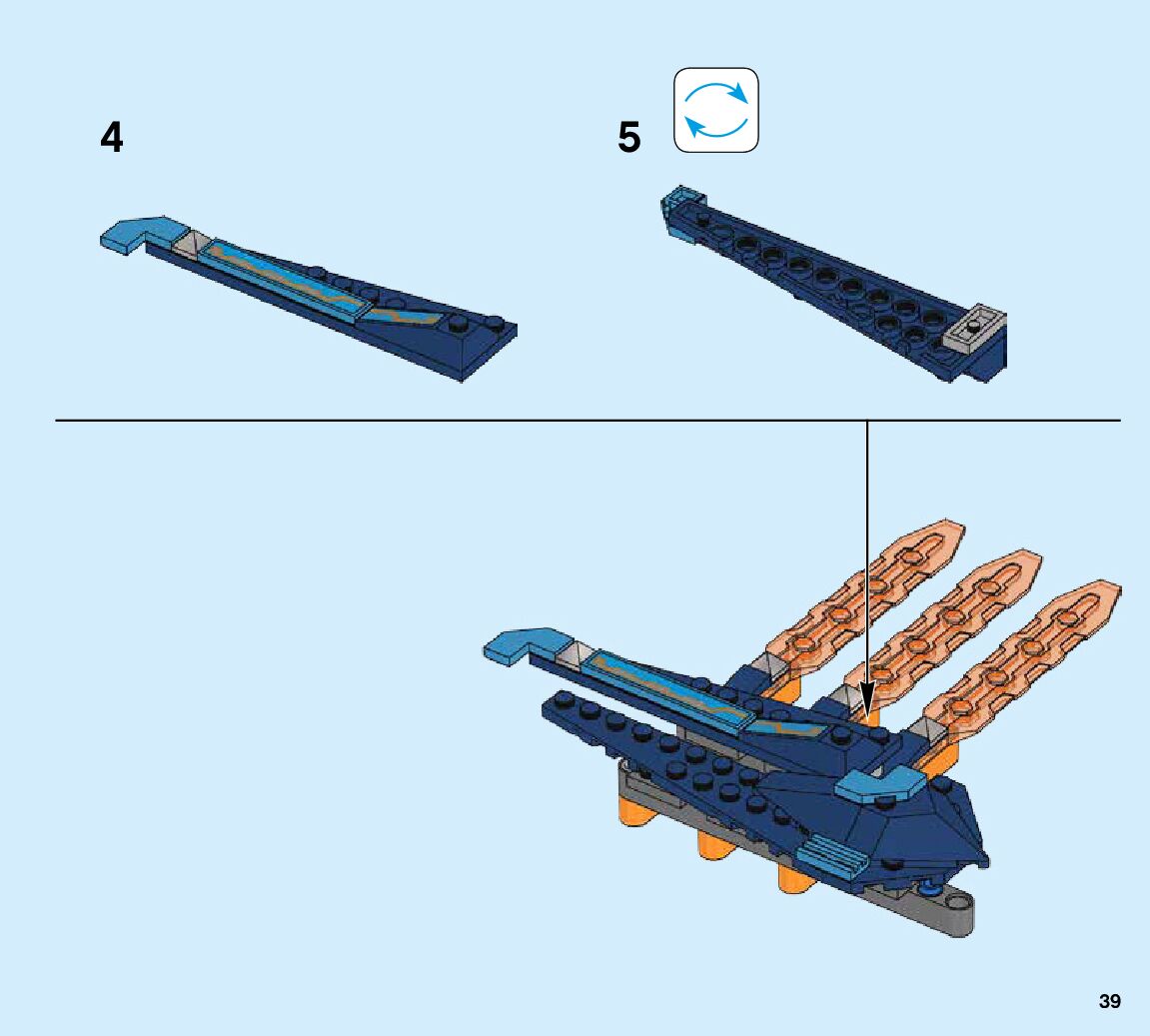 4

5

39