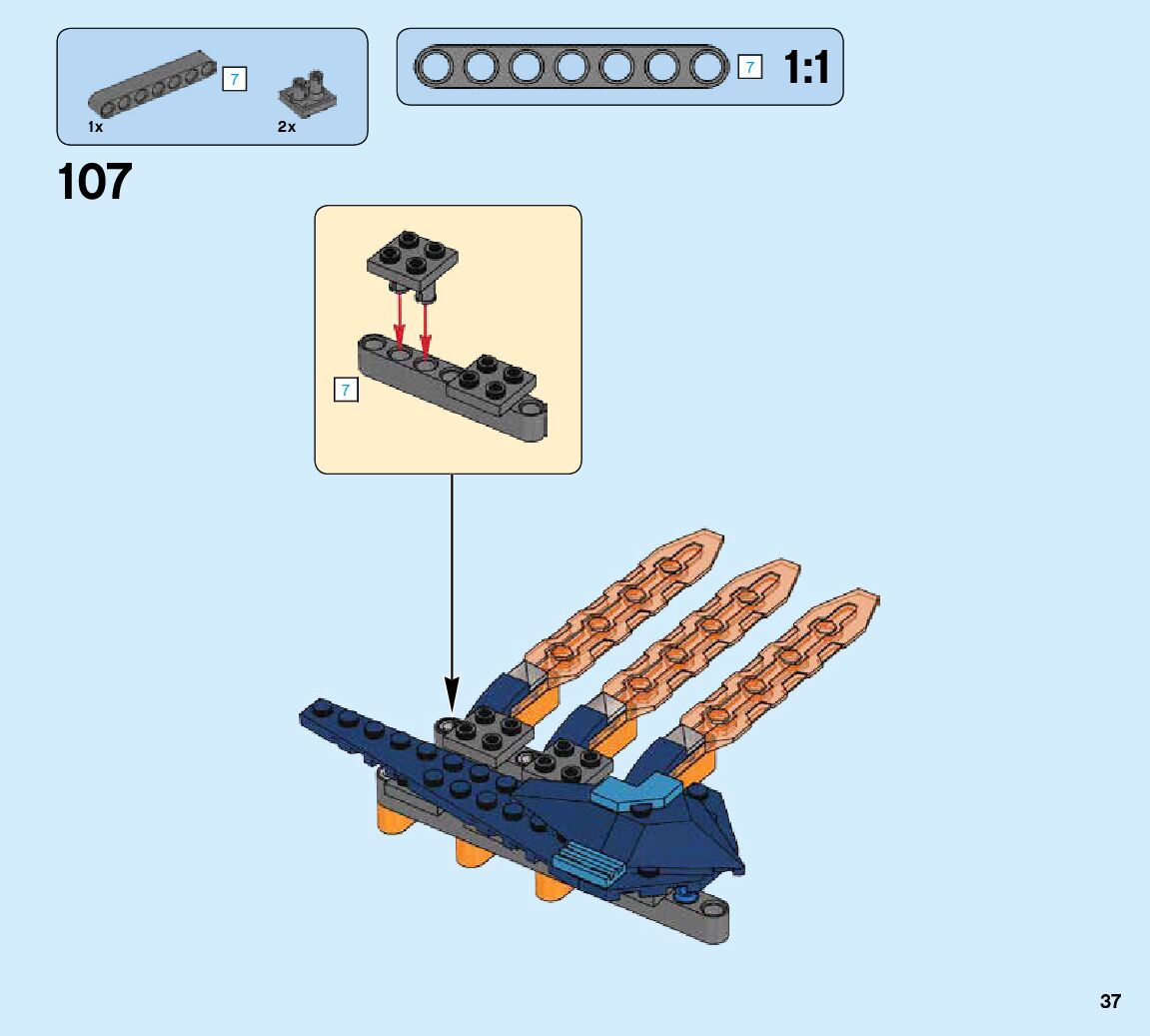 7

1x

2x

7

1:1

107

7

37