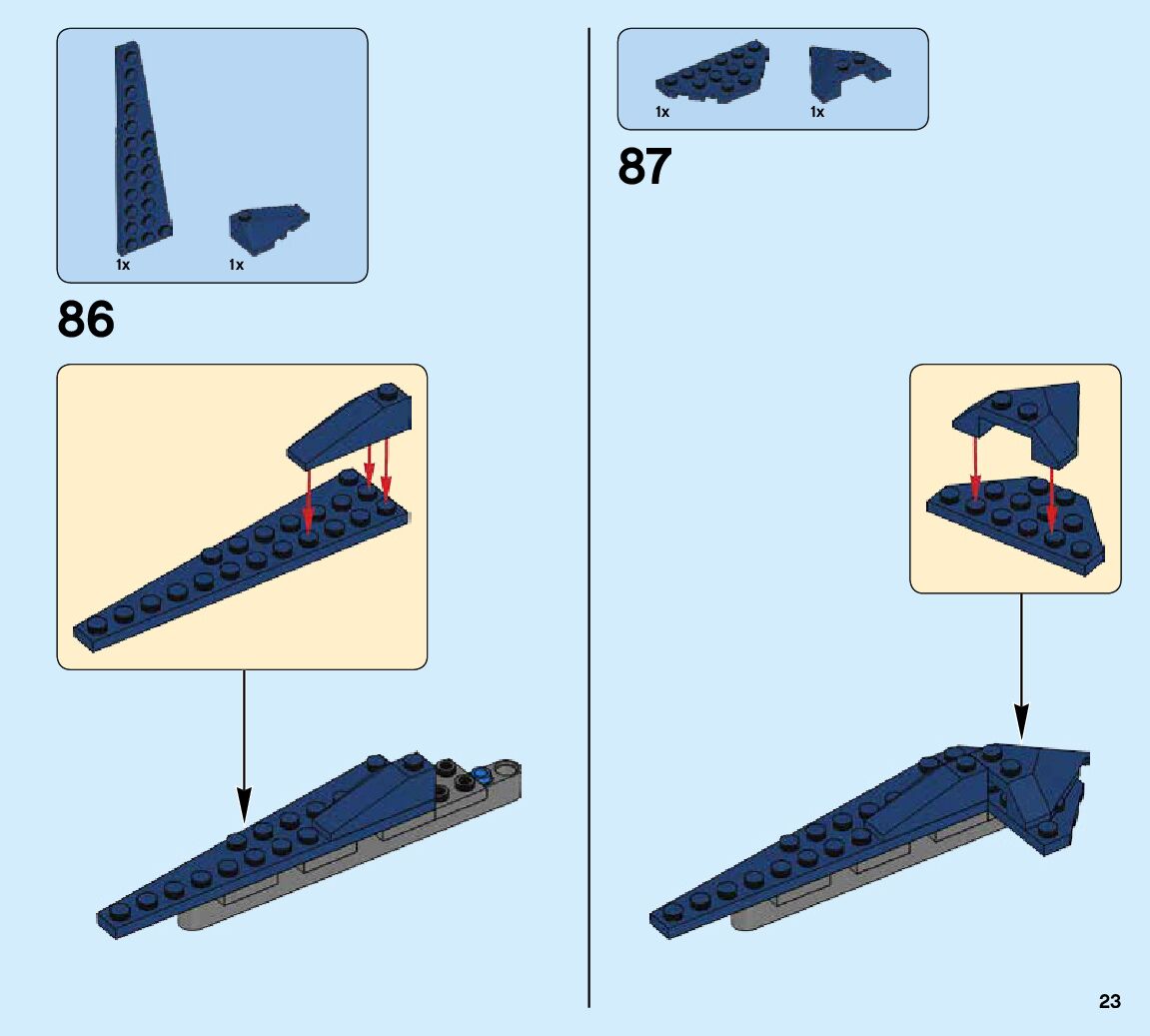 1x 1x

86

1x 1x

87

23