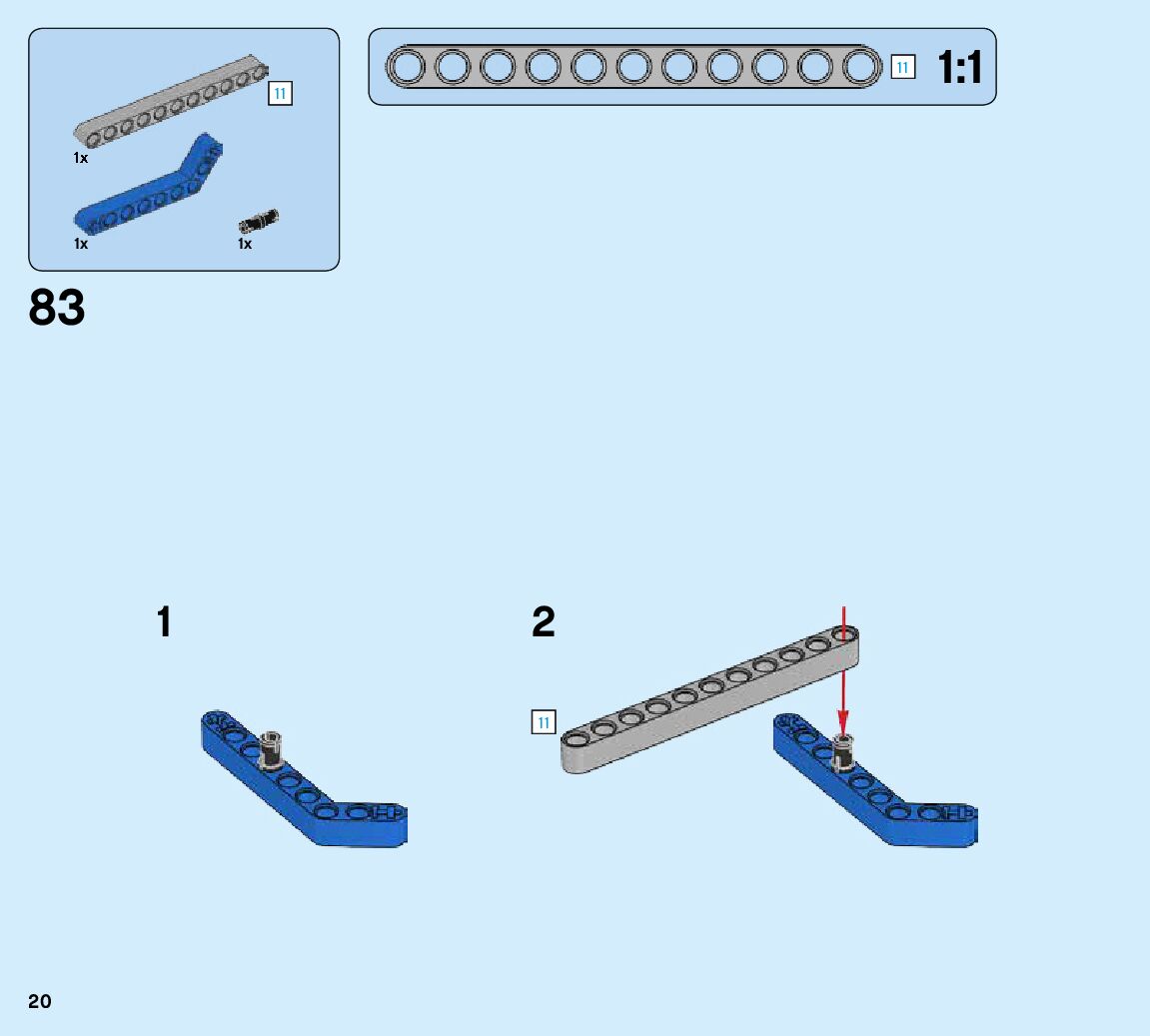 11
1x
1x
1x
11
1:1
83
1
2
11
20