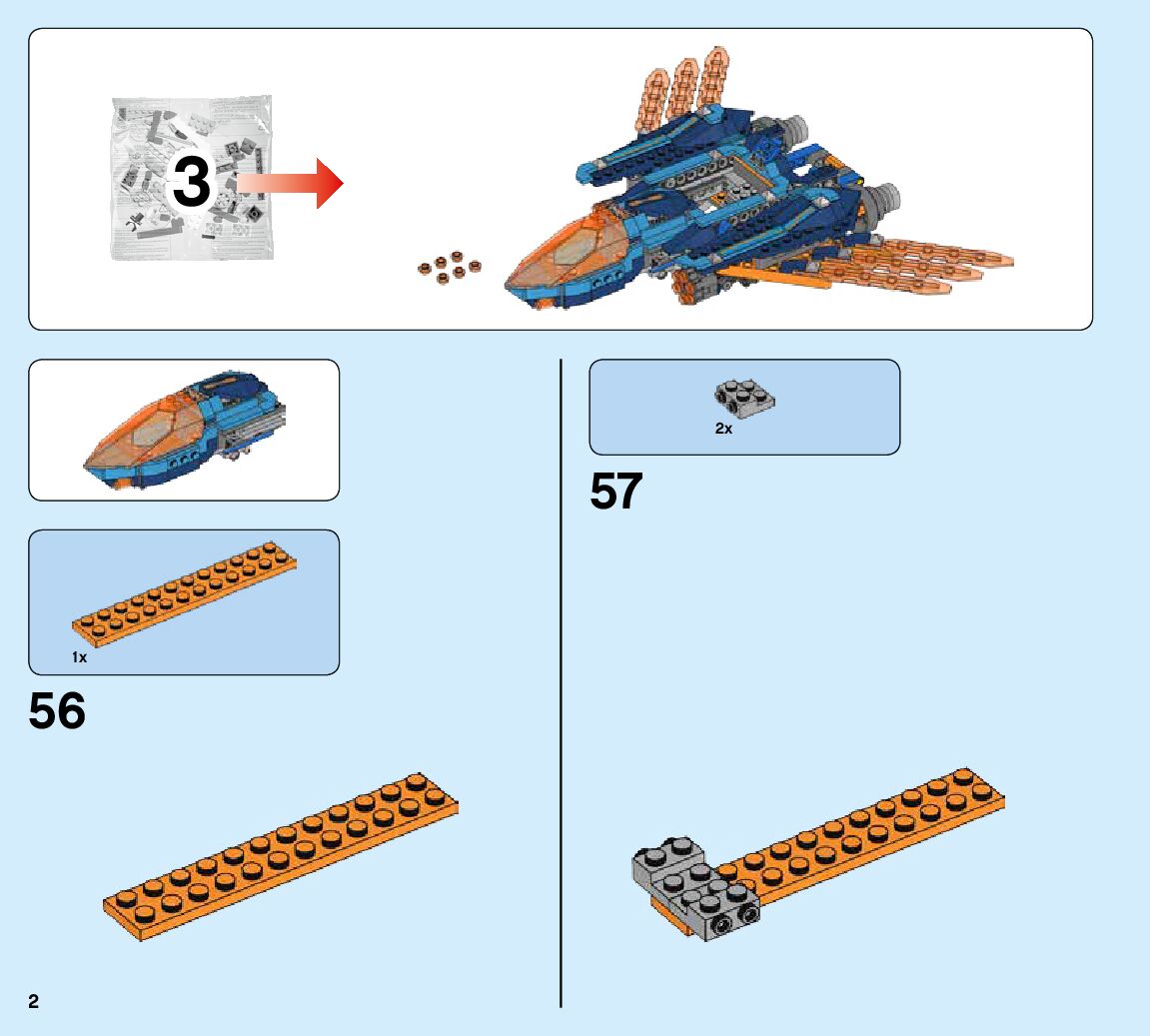 3

1x

56

2x

57

2