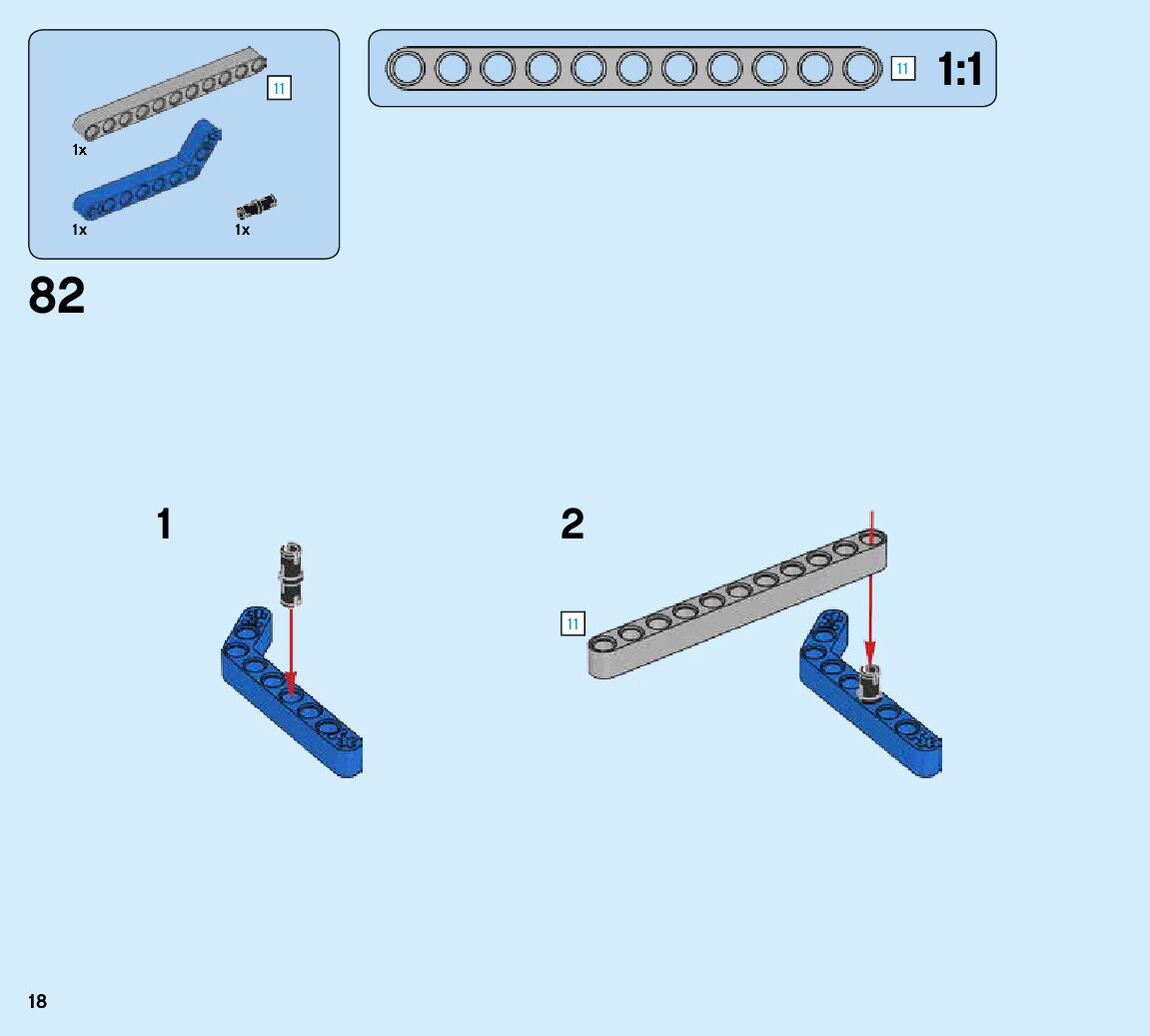 11
1x
1x
1x

11
1:1

82

1

2
11

18