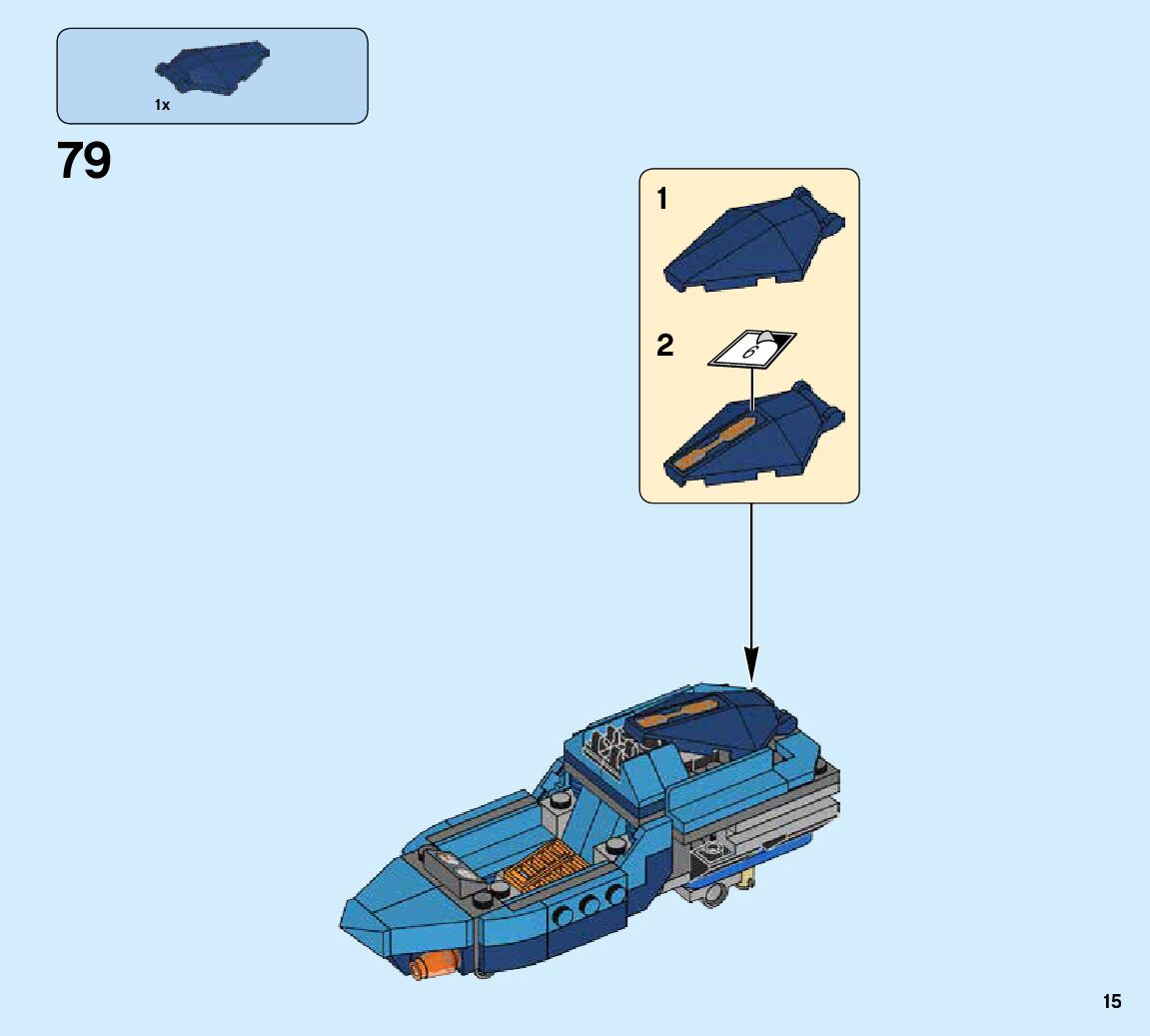 1x

79

1

2

6

15