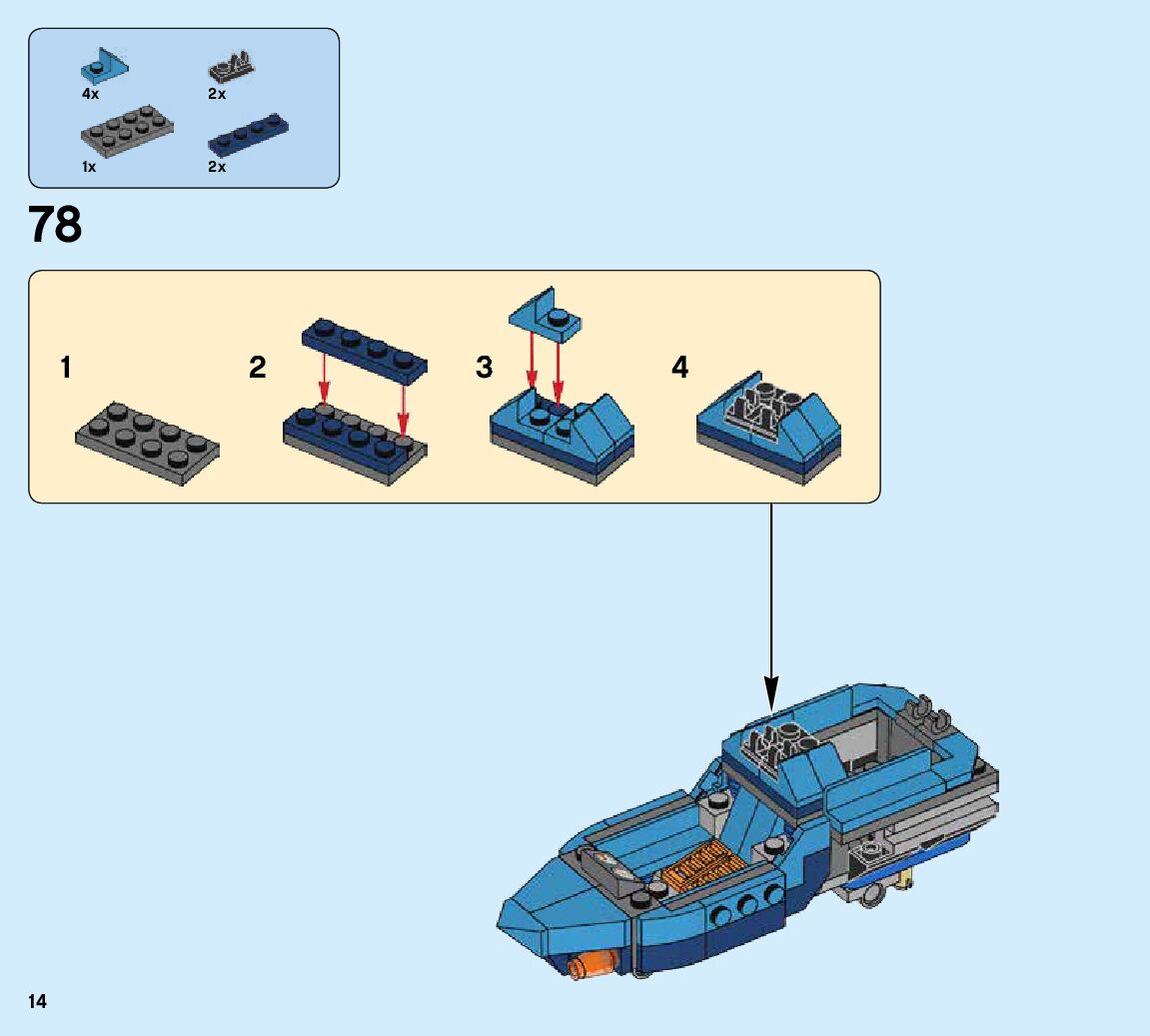 4x
2x
1x
2x

78

1
2
3
4

14