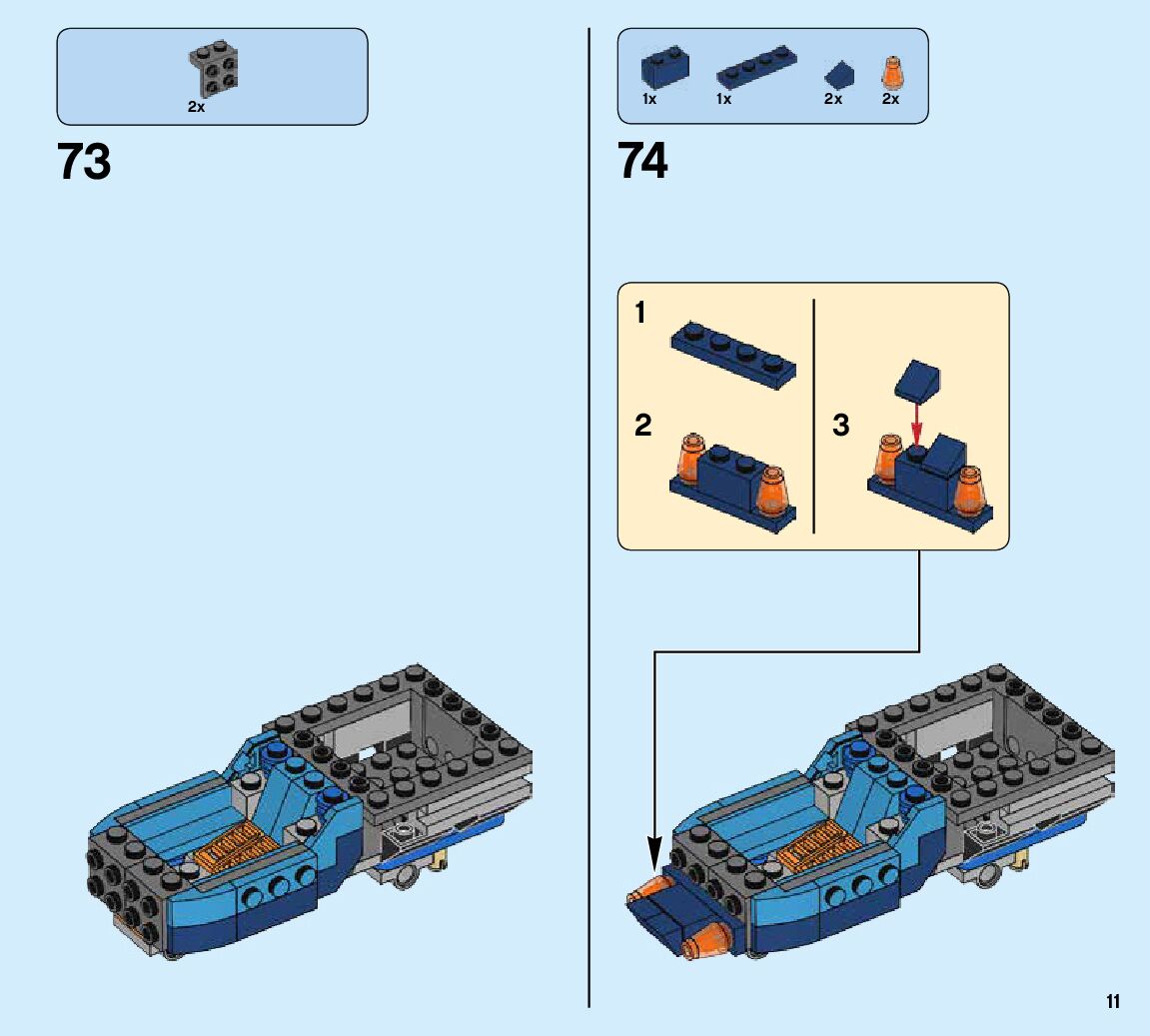 2x

73

1x 1x 2x 2x

74

1

2

3

11