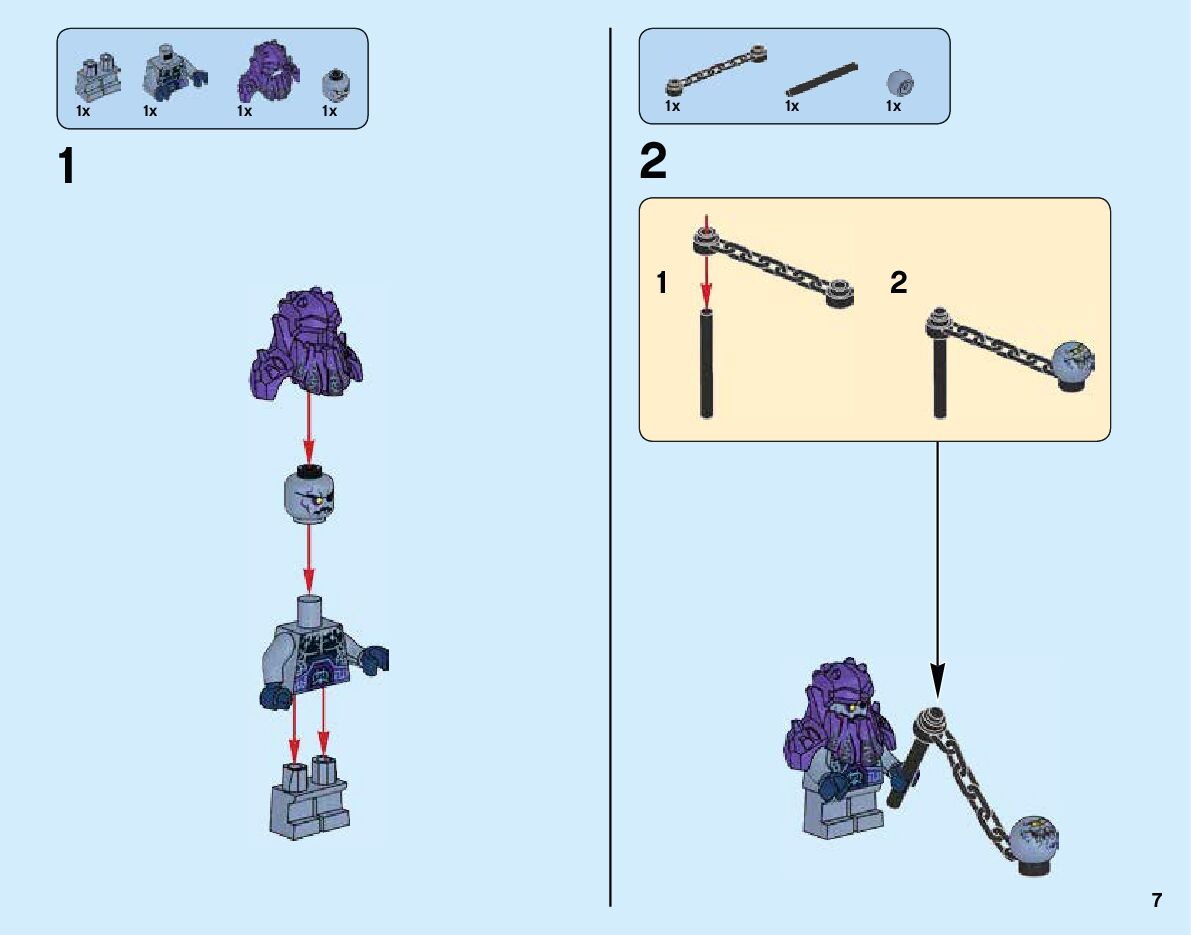 1x 1x 1x 1x

1

1x 1x 1x

2

1

2

7