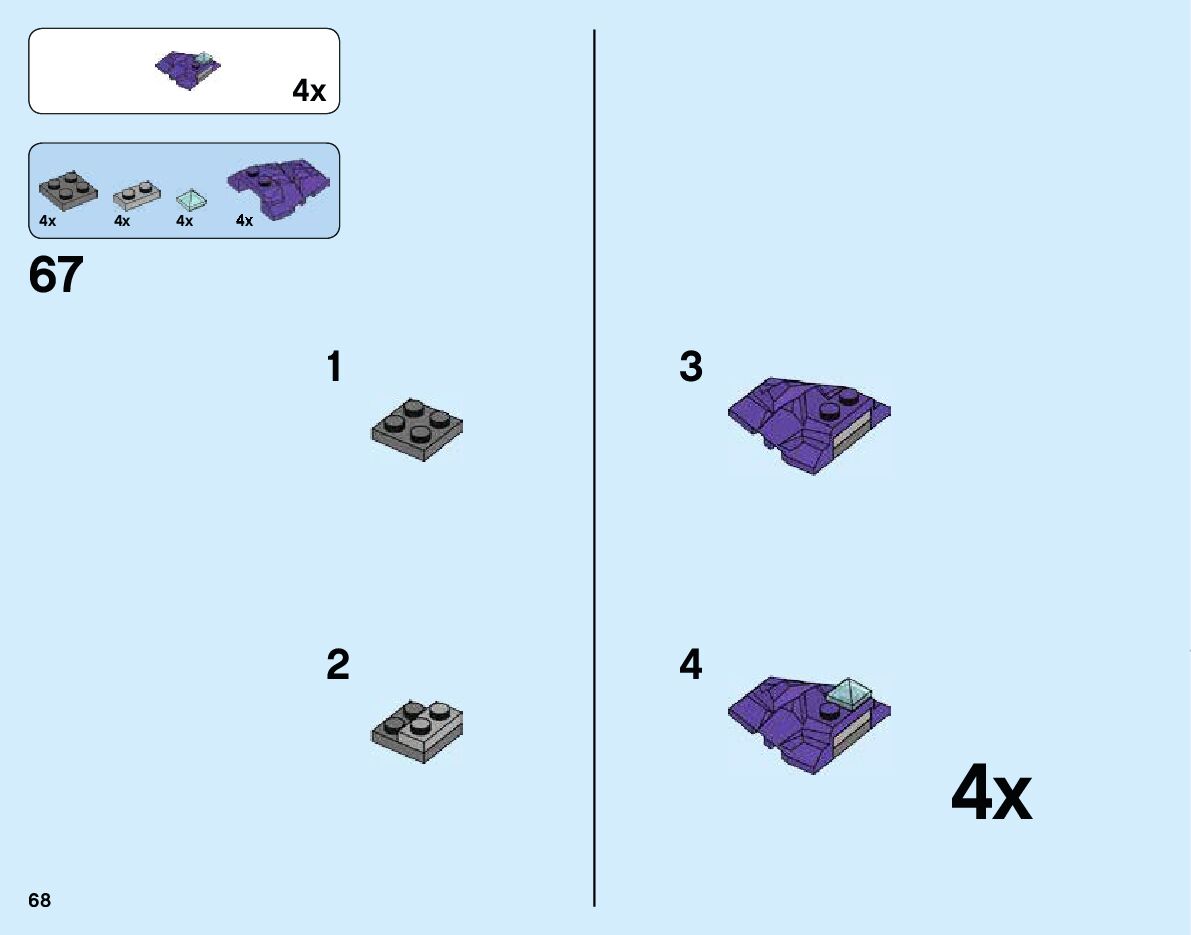 4x

4x
4x
4x
4x

67

1

2

3

4

4x

68