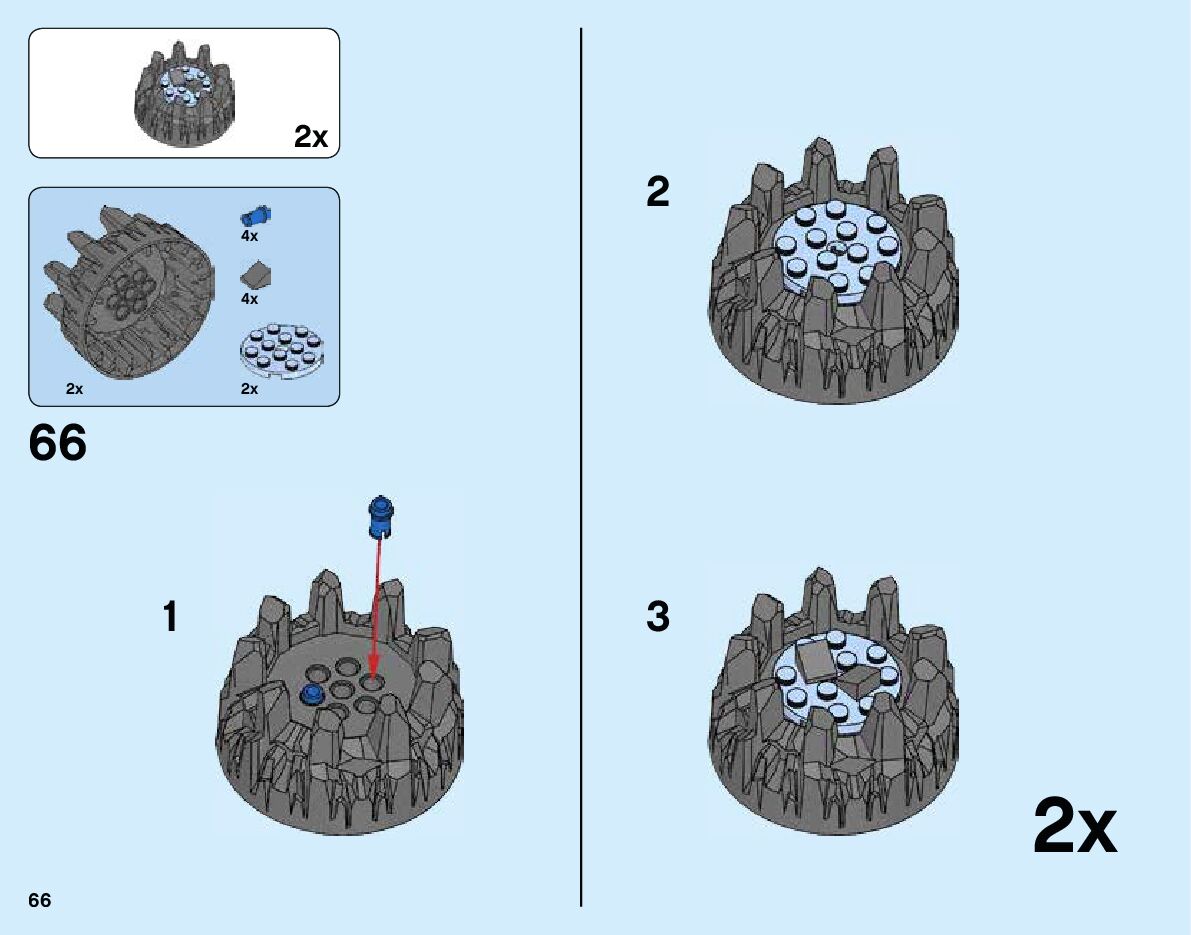 2x

4x

4x

2x

2x

66

1

2

3

2x

66