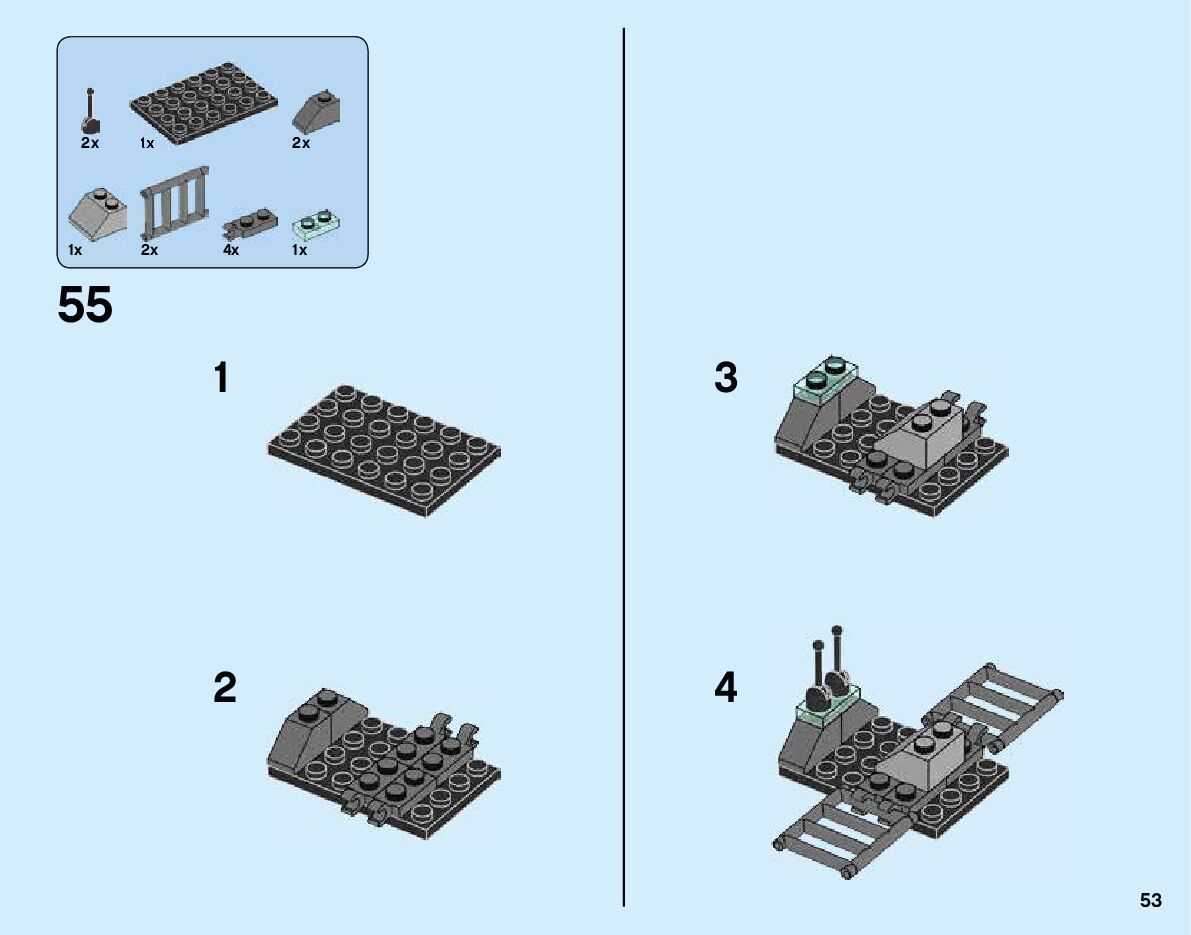 2x
1x
2x
1x
2x
4x
1x

55

1

2

3

4

53