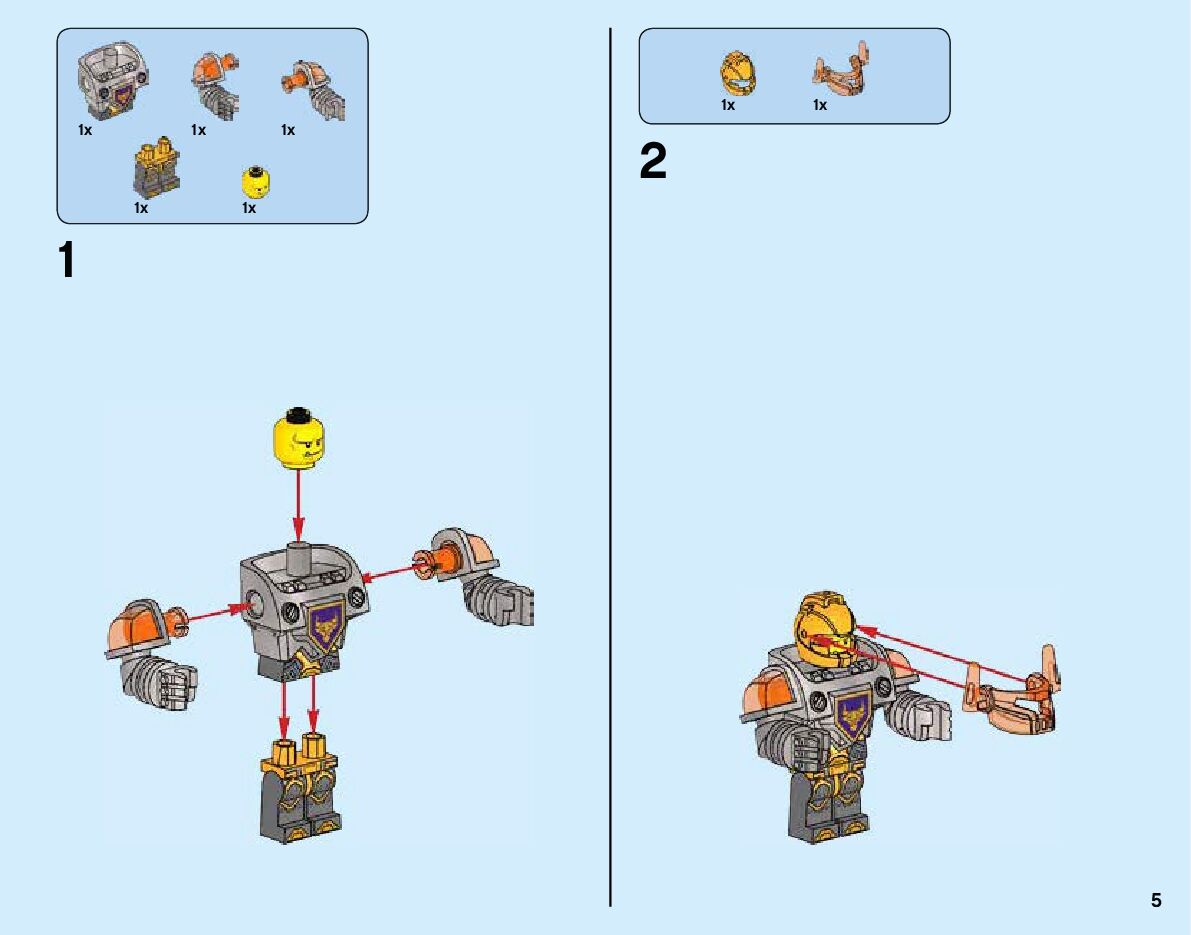 1x 1x 1x
1x 1x

1

1x 1x

2

5