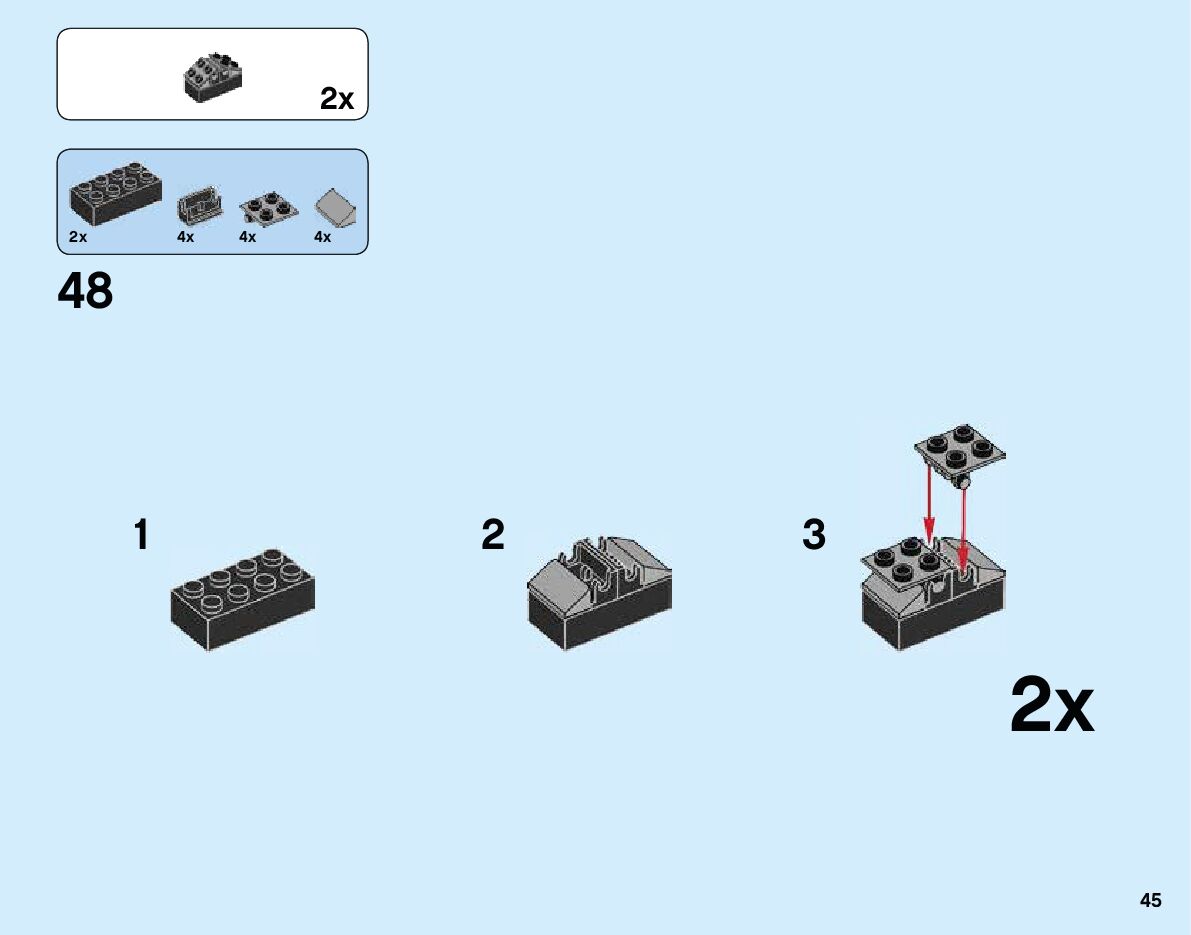 2x

2x
4x
4x
4x

48

1

2

3

2x

45