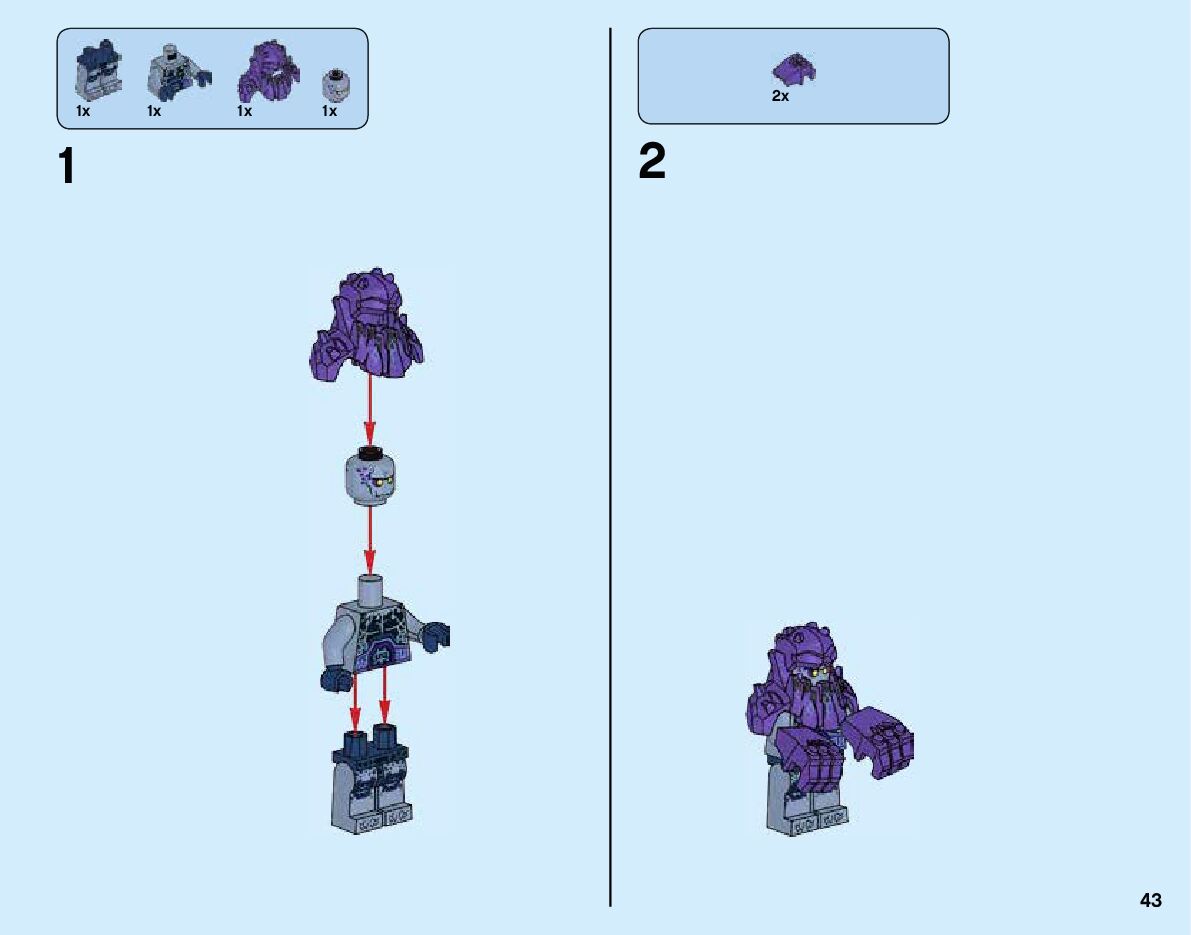 1x 1x 1x 1x

1

2x

2

43