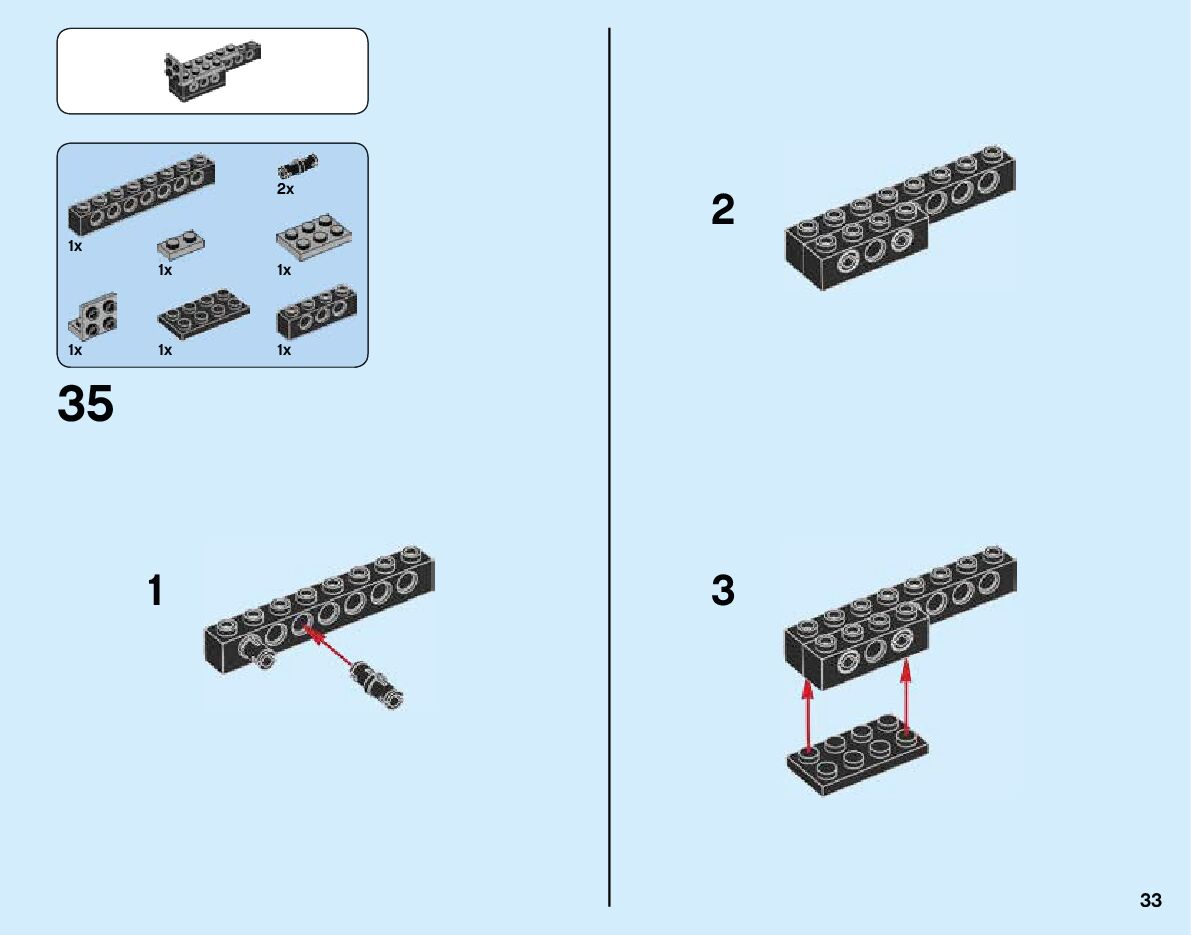 2x

1x

1x

1x

1x

1x

1x

35

1

2

3

33