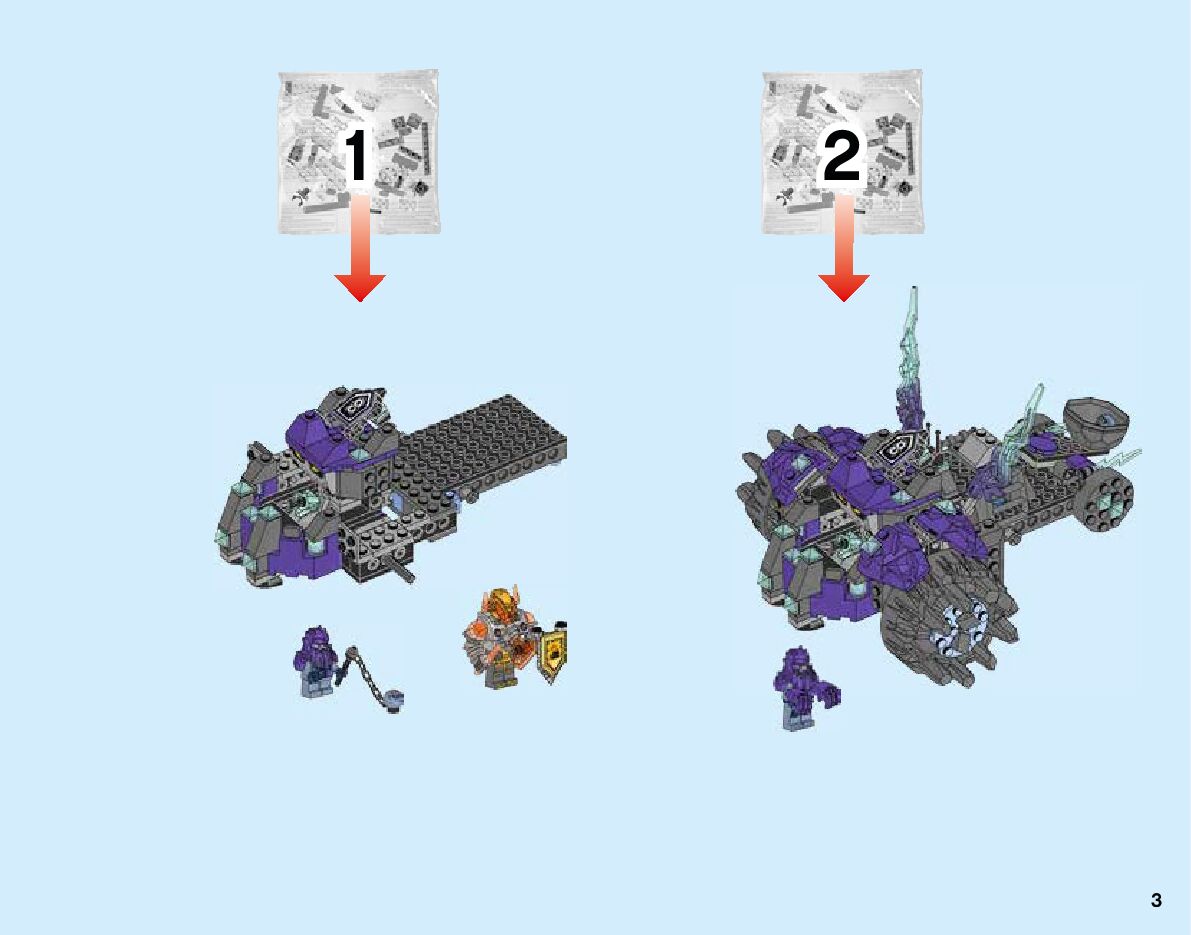 1

2

3